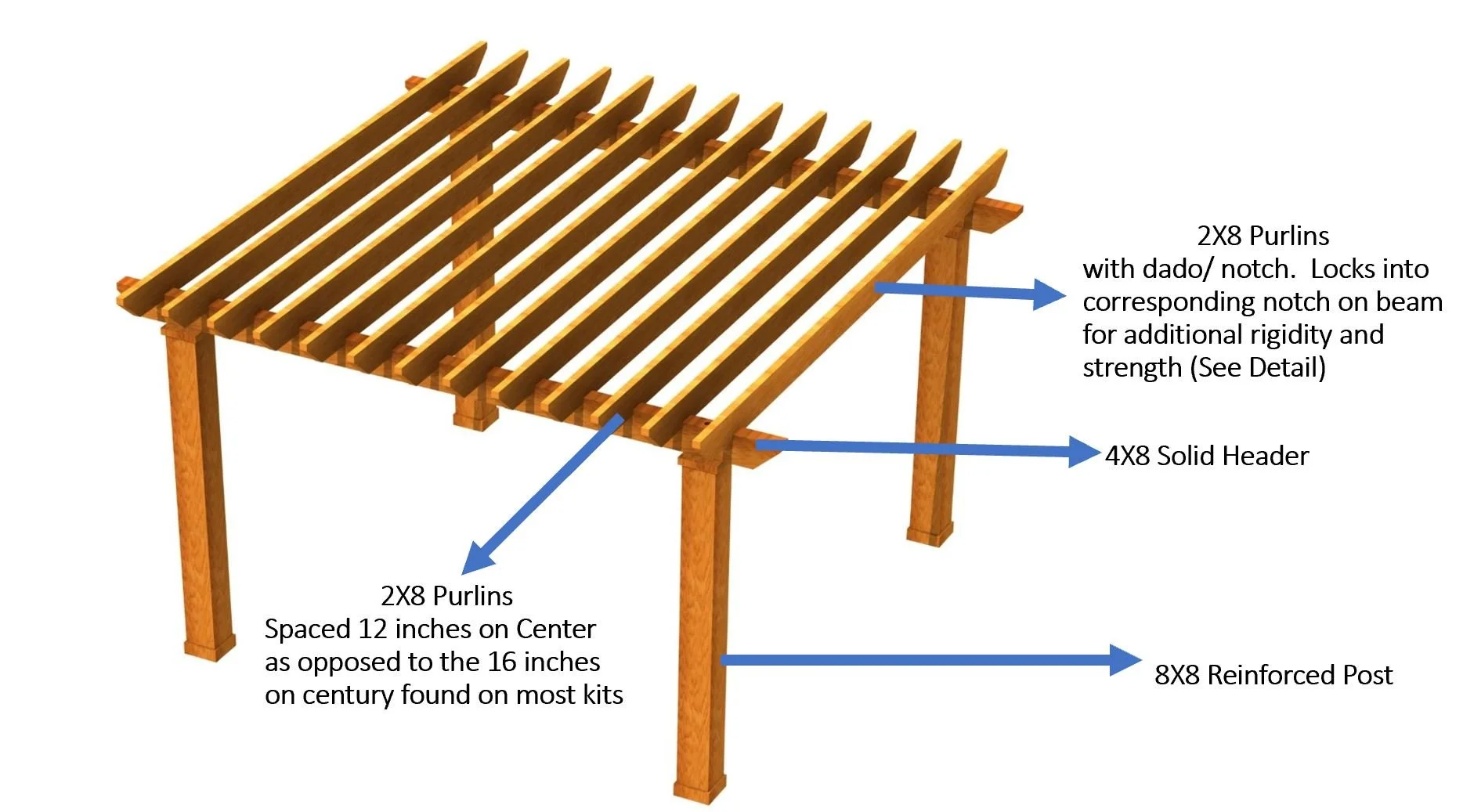 2X8 Purlins
with dado/ notch.  Locks into corresponding notch on beam for additional rigidity and strength (See Detail)

4X8 Solid Header

2X8 Purlins
Spaced 12 inches on Center as opposed to the 16 inches on century found on most kits

8X8 Reinforced Post