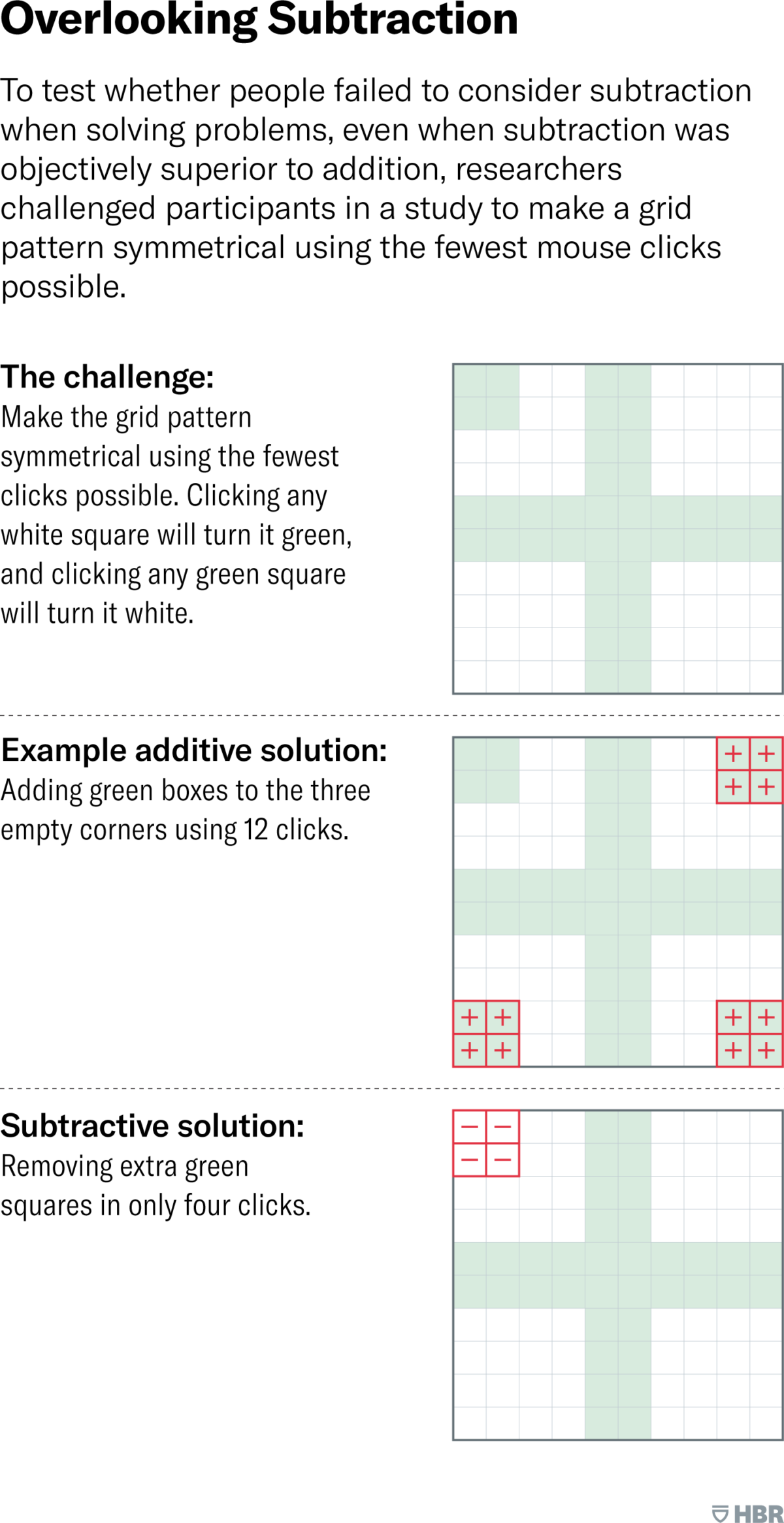 Overlooking Subtraction

To test whether people failed to consider subtraction when solving problems, even when subtraction was objectively superior to addition, researchers challenged participants in a study to make a grid pattern symmetrical using the fewest mouse clicks possible.

The challenge:
Make the grid pattern symmetrical using the fewest clicks possible. Clicking any white square will turn it green, and clicking any green square will turn it white.

Example additive solution:
Adding green boxes to the three empty corners using 12 clicks.

+ +
+ +
+ +
+ +
+ +
+ +

Subtractive solution:
Removing extra green squares in only four clicks.

− −
− −

HBR