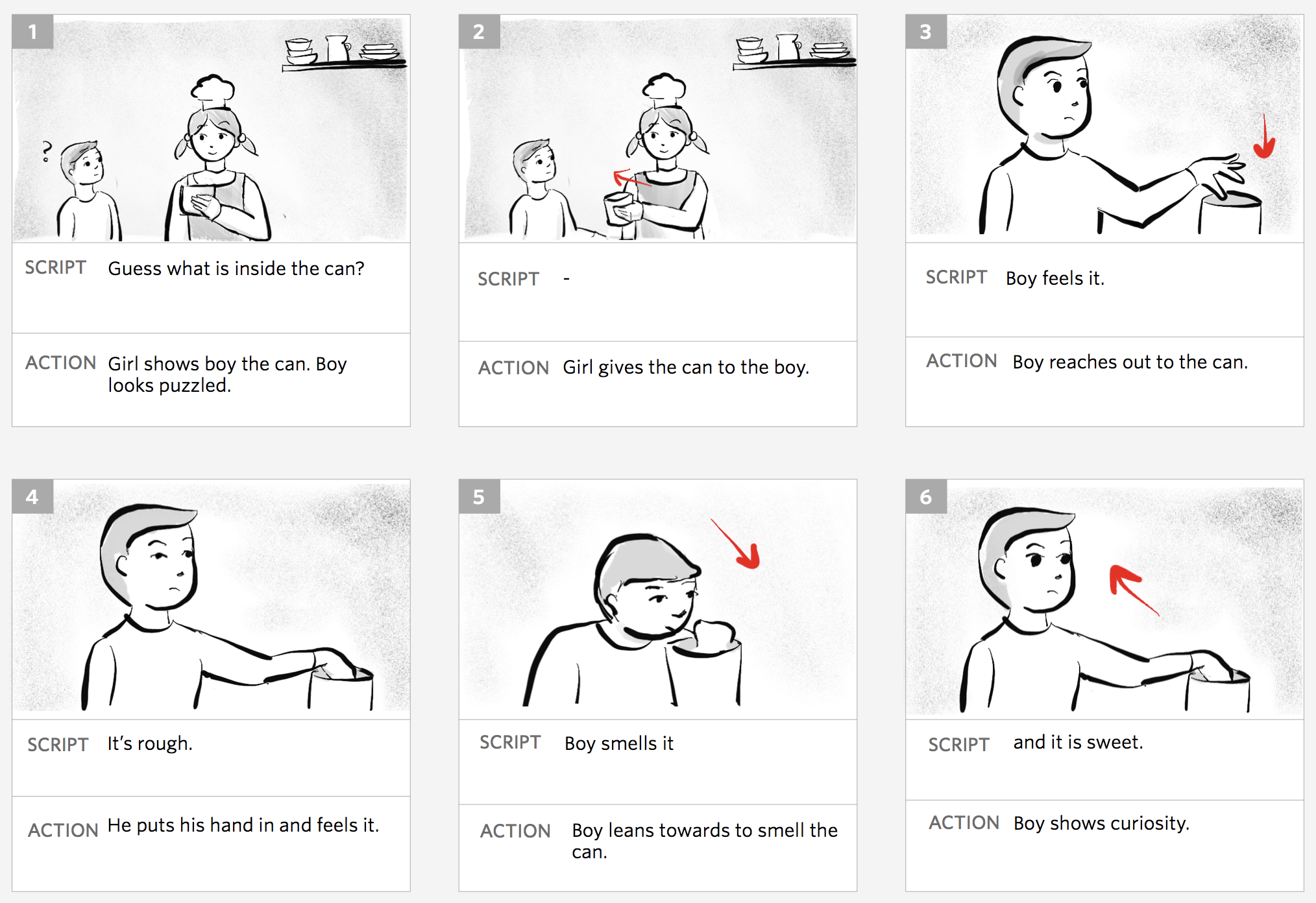 1

?

SCRIPT Guess what is inside the can?

ACTION Girl shows boy the can. Boy looks puzzled.

2

SCRIPT -

ACTION Girl gives the can to the boy.

3

SCRIPT Boy feels it.

ACTION Boy reaches out to the can.

4

SCRIPT It's rough.

ACTION He puts his hand in and feels it.

5

SCRIPT Boy smells it

ACTION Boy leans towards to smell the can.

6

SCRIPT and it is sweet.

ACTION Boy shows curiosity.