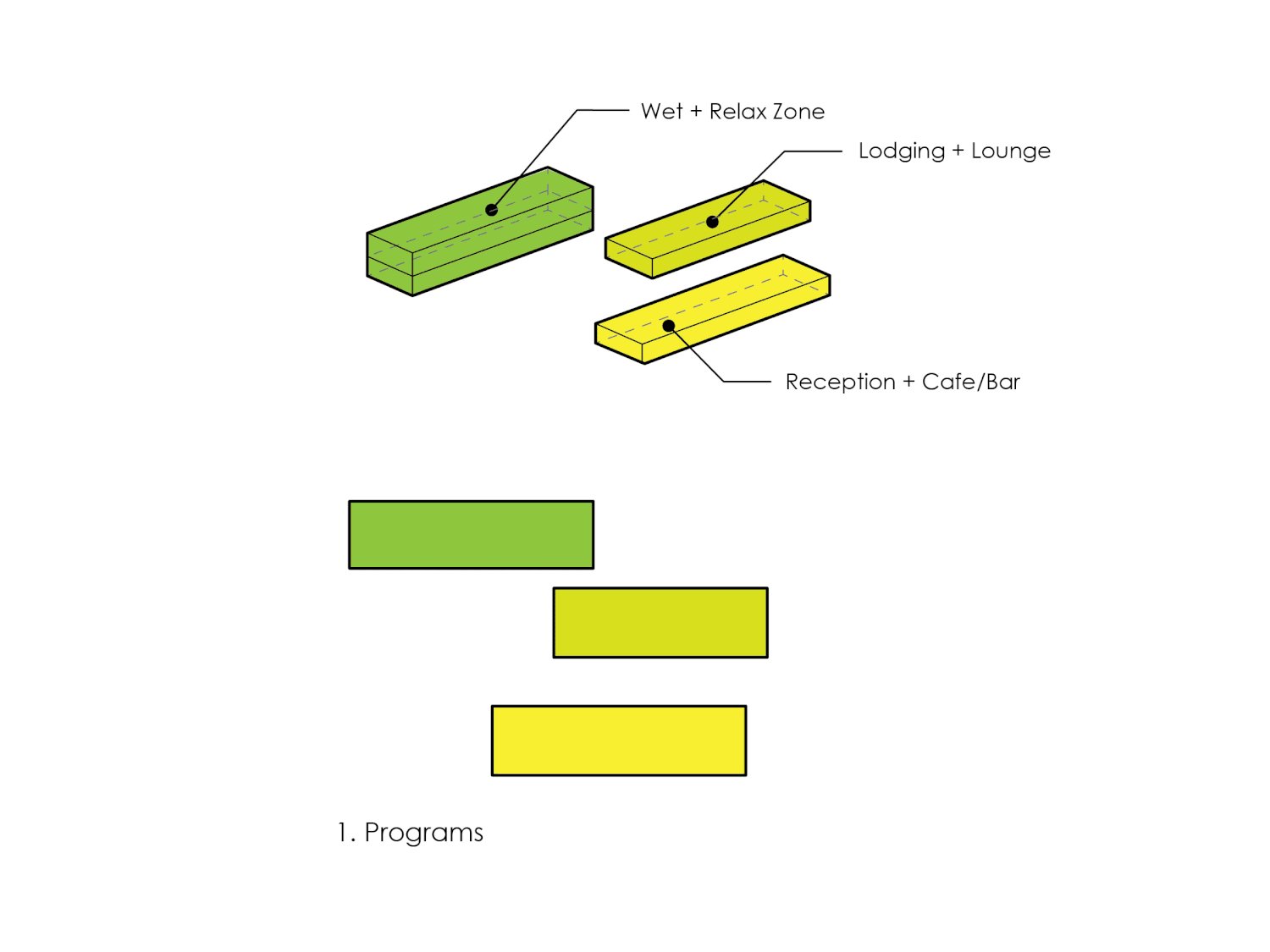 Wet + Relax Zone

Lodging + Lounge

Reception + Cafe/Bar

1. Programs