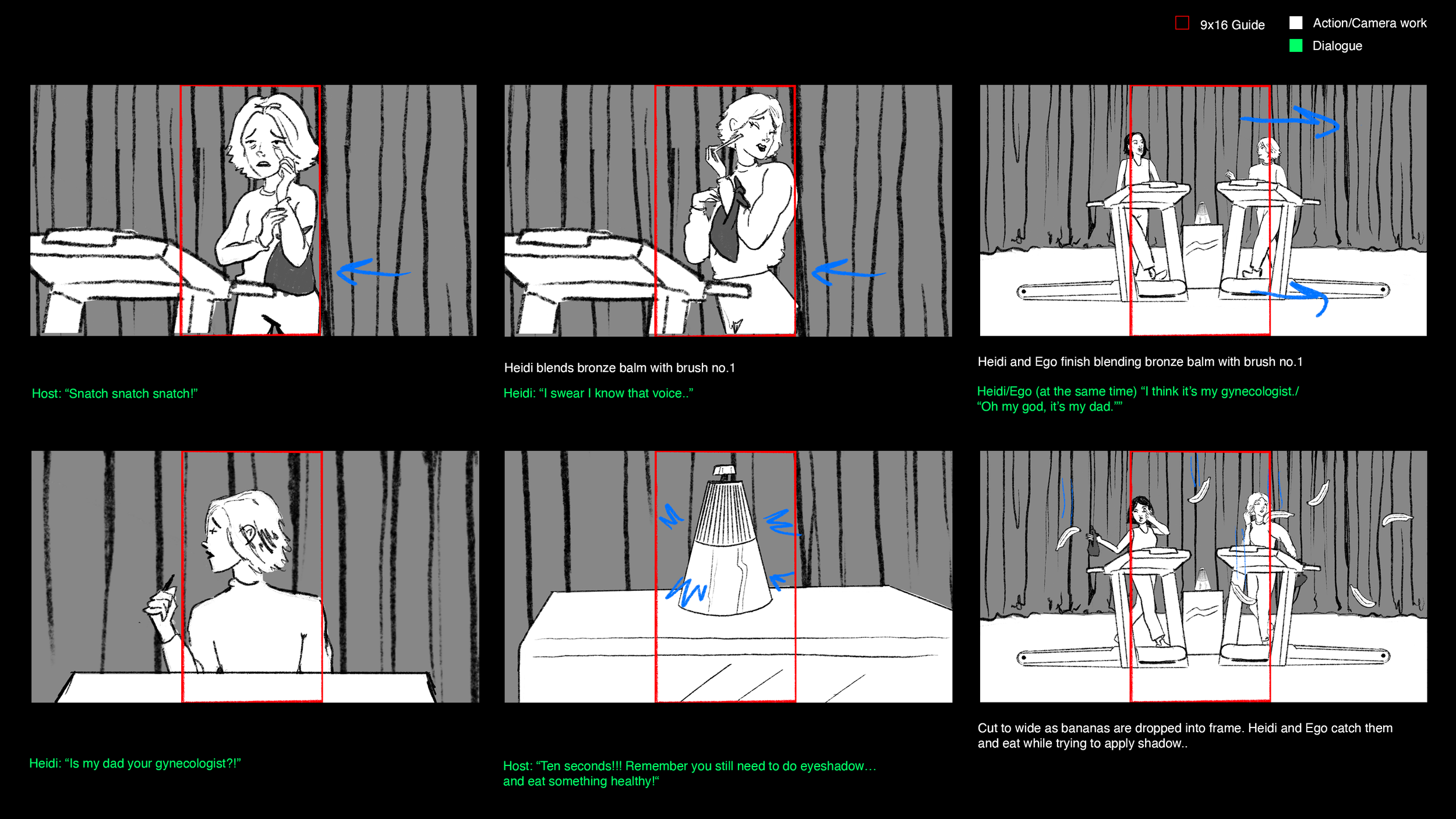 9x16 Guide

Action/Camera work

Dialogue

Host: “Snatch snatch snatch!”

Heidi blends bronze balm with brush no.1

Heidi: “I swear I know that voice..”

Heidi and Ego finish blending bronze balm with brush no.1

Heidi/Ego (at the same time) “I think it’s my gynecologist./ “Oh my god, it’s my dad.””

Heidi: “Is my dad your gynecologist?!”

Host: “Ten seconds!!! Remember you still need to do eyeshadow… and eat something healthy!“

Cut to wide as bananas are dropped into frame. Heidi and Ego catch them and eat while trying to apply shadow..