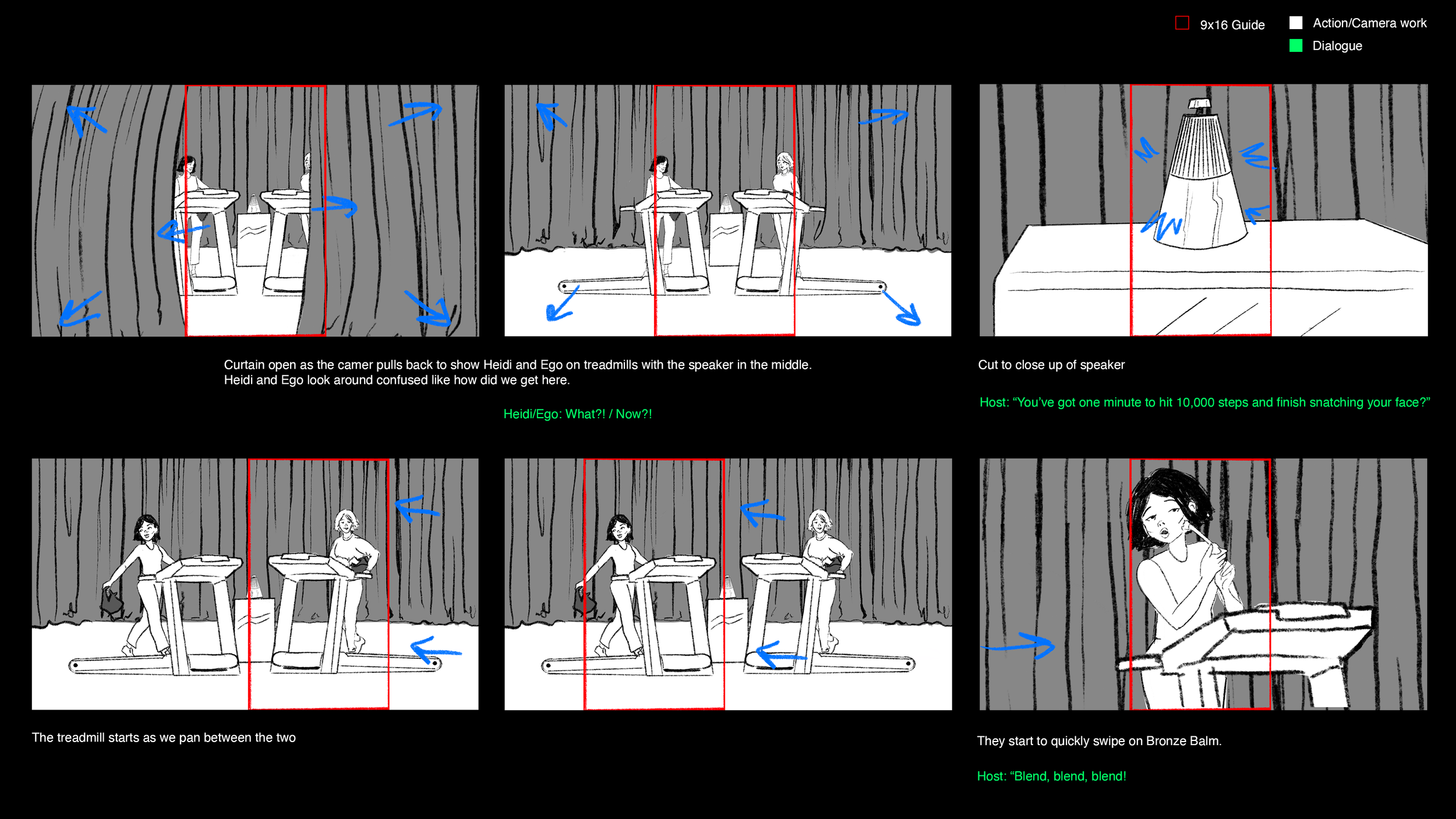 9x16 Guide
Action/Camera work
Dialogue

Curtain open as the camer pulls back to show Heidi and Ego on treadmills with the speaker in the middle. Heidi and Ego look around confused like how did we get here.

Heidi/Ego: What?! / Now?!

Cut to close up of speaker

Host: “You’ve got one minute to hit 10,000 steps and finish snatching your face?”

The treadmill starts as we pan between the two

They start to quickly swipe on Bronze Balm.

Host: “Blend, blend, blend!