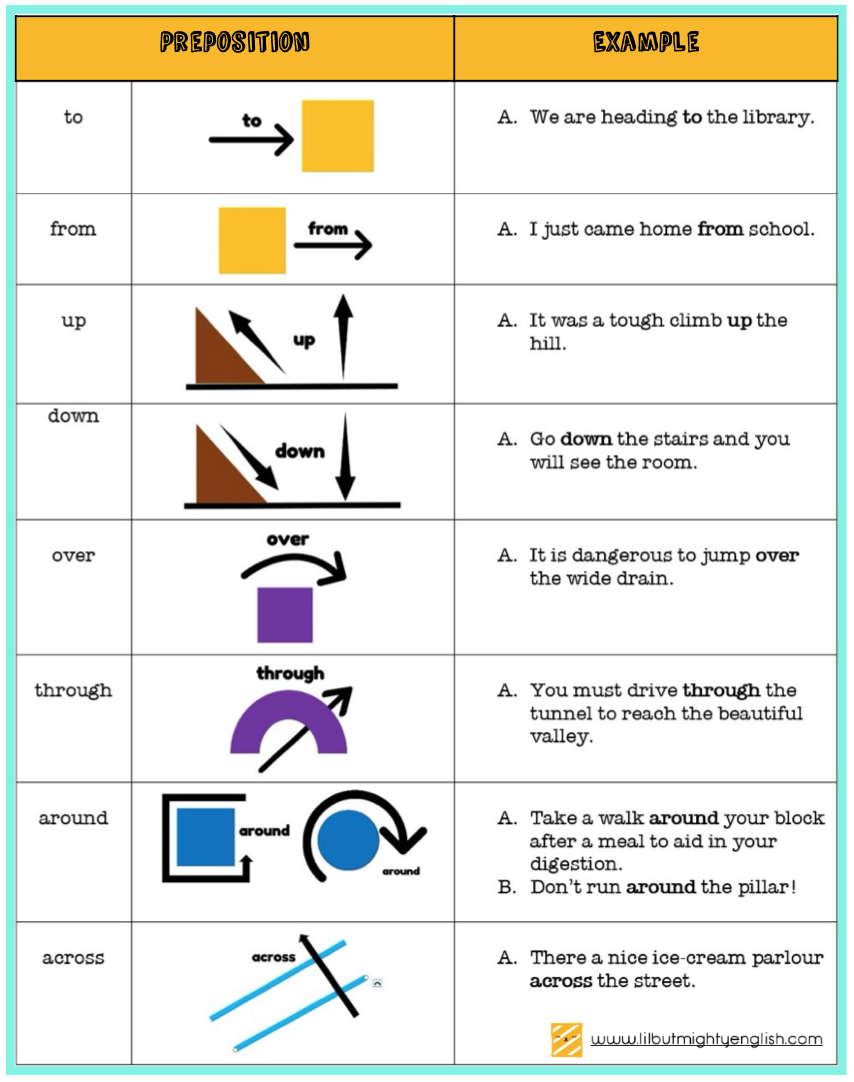 | PREPOSITION | | EXAMPLE |
|---|---|---|
| to | to | A. We are heading **to** the library. |
| from | from | A. I just came home **from** school. |
| up | up | A. It was a tough climb **up** the hill. |
| down | down | A. Go **down** the stairs and you will see the room. |
| over | over | A. It is dangerous to jump **over** the wide drain. |
| through | through | A. You must drive **through** the tunnel to reach the beautiful valley. |
| around | around around | A. Take a walk **around** your block after a meal to aid in your digestion. B. Don't run **around** the pillar! |
| across | across | A. There a nice ice-cream parlour **across** the street. |

www.lilbutmightyenglish.com