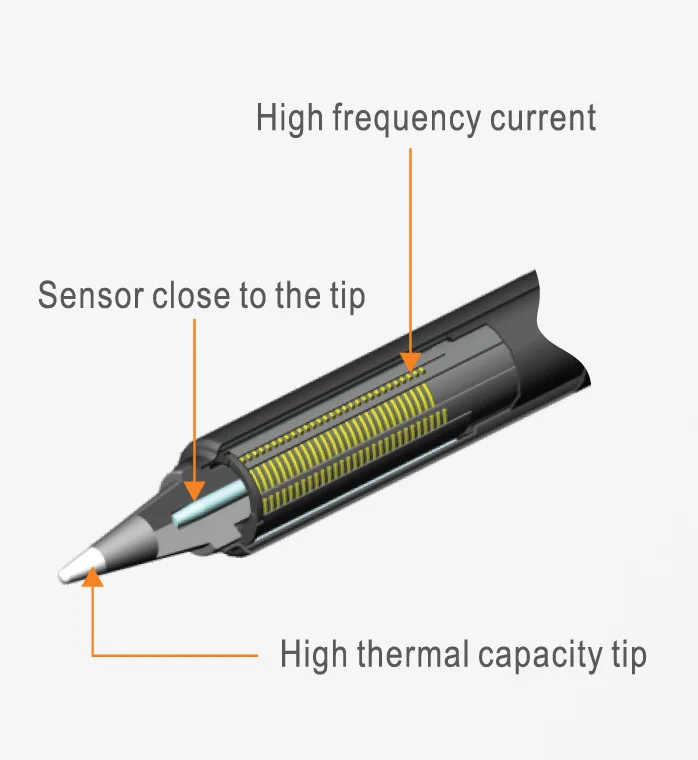 High frequency current

Sensor close to the tip

High thermal capacity tip