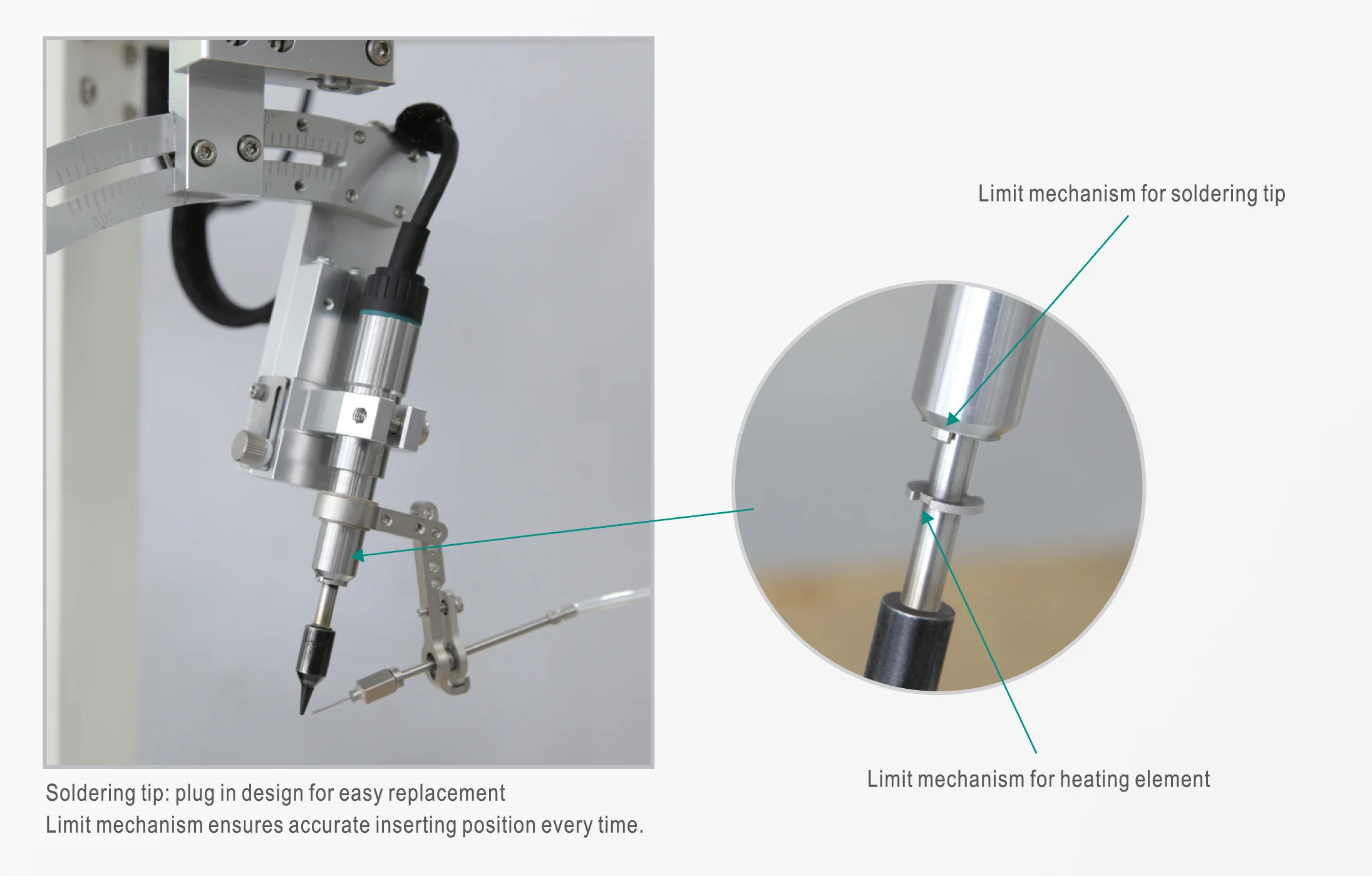 Limit mechanism for soldering tip

Limit mechanism for heating element

Soldering tip: plug in design for easy replacement
Limit mechanism ensures accurate inserting position every time.