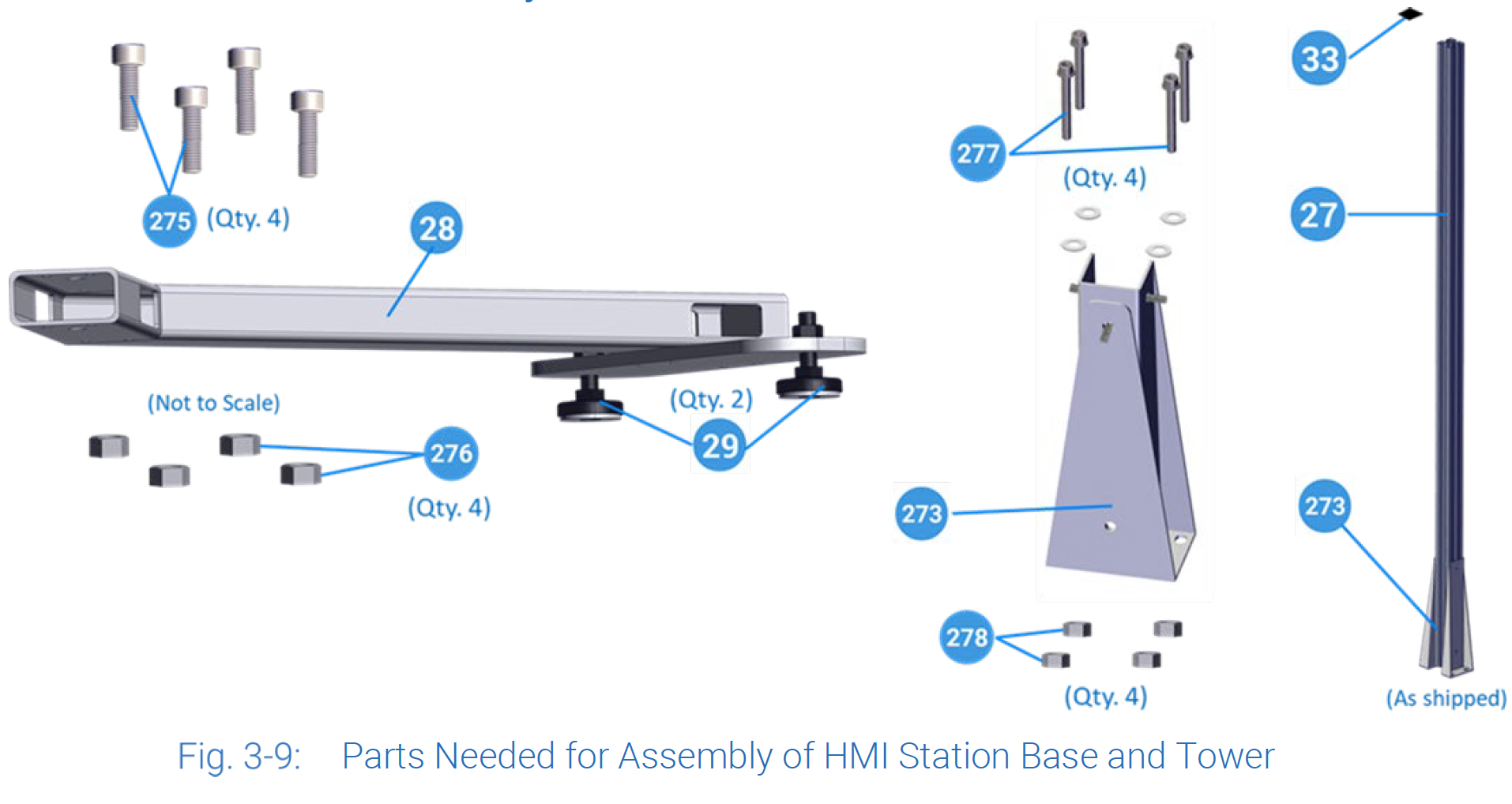 275 (Qty. 4)

28

(Not to Scale)

276

(Qty. 4)

(Qty. 2)

29

277

(Qty. 4)

273

278

(Qty. 4)

33

27

273

(As shipped)

Fig. 3-9: Parts Needed for Assembly of HMI Station Base and Tower