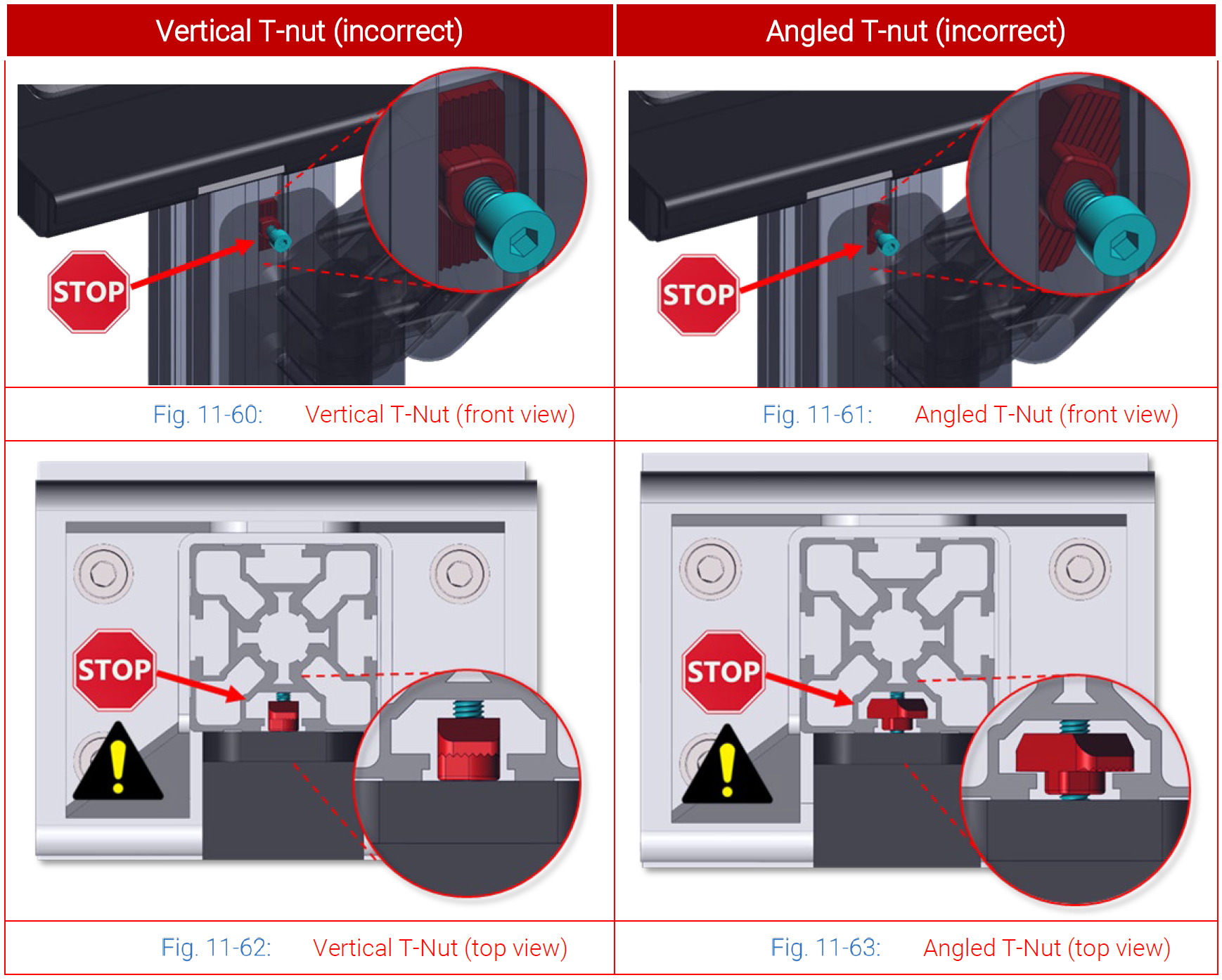 | Vertical T-nut (incorrect) | Angled T-nut (incorrect) |
|---|---|
| STOP | STOP |
| Fig. 11-60: Vertical T-Nut (front view) | Fig. 11-61: Angled T-Nut (front view) |
| STOP | STOP |
| Fig. 11-62: Vertical T-Nut (top view) | Fig. 11-63: Angled T-Nut (top view) |