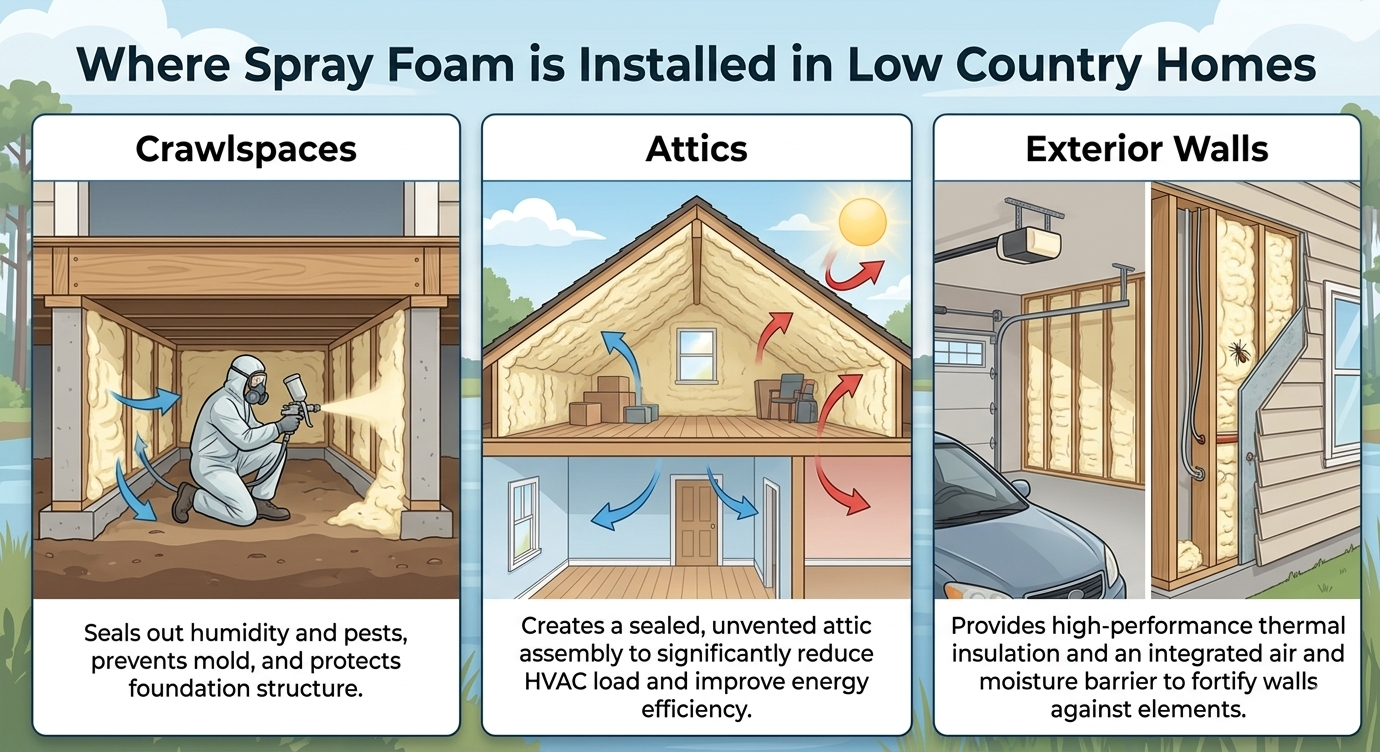 Where Spray Foam is Installed in Low Country Homes

Crawlspaces

Seals out humidity and pests, prevents mold, and protects foundation structure.

Attics

Creates a sealed, unvented attic assembly to significantly reduce HVAC load and improve energy efficiency.

Exterior Walls

Provides high-performance thermal insulation and an integrated air and moisture barrier to fortify walls against elements.