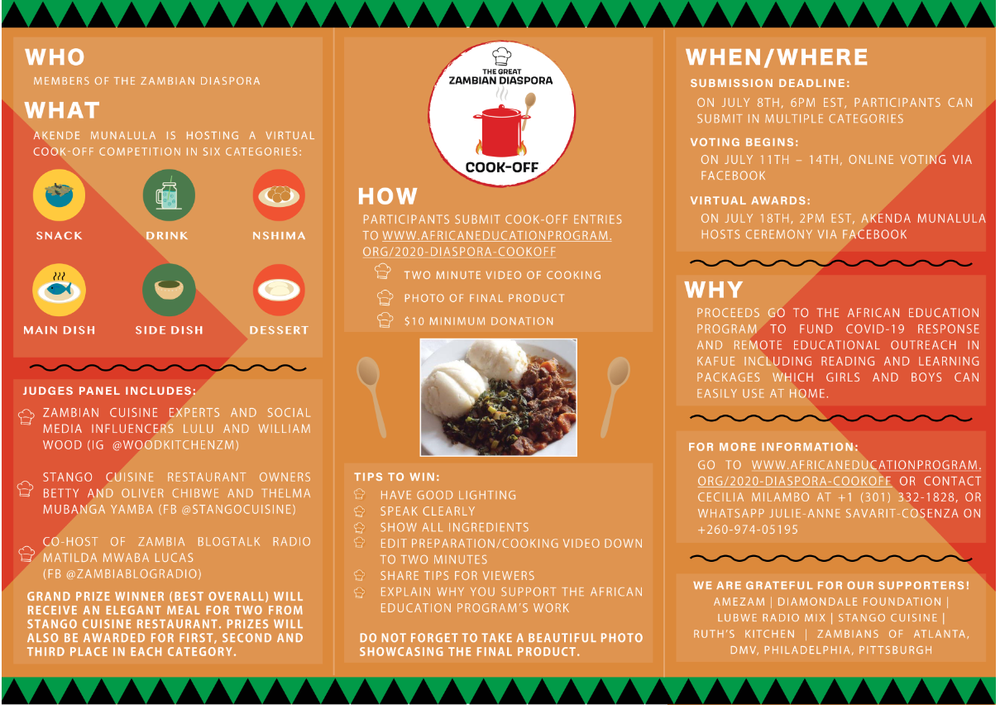 WHO

MEMBERS OF THE ZAMBIAN DIASPORA

WHAT

AKENDE MUNALULA IS HOSTING A VIRTUAL COOK-OFF COMPETITION IN SIX CATEGORIES:

SNACK

DRINK

NSHIMA

MAIN DISH

SIDE DISH

DESSERT

JUDGES PANEL INCLUDES:

ZAMBIAN CUISINE EXPERTS AND SOCIAL MEDIA INFLUENCERS LULU AND WILLIAM WOOD (IG @WOODKITCHENZM)

STANGO CUISINE RESTAURANT OWNERS BETTY AND OLIVER CHIBWE AND THELMA MUBANGA YAMBA (FB @STANGOCUISINE)

CO-HOST OF ZAMBIA BLOGTALK RADIO MATILDA MWABA LUCAS (FB @ZAMBIABLOGRADIO)

GRAND PRIZE WINNER (BEST OVERALL) WILL RECEIVE AN ELEGANT MEAL FOR TWO FROM STANGO CUISINE RESTAURANT. PRIZES WILL ALSO BE AWARDED FOR FIRST, SECOND AND THIRD PLACE IN EACH CATEGORY.

THE GREAT ZAMBIAN DIASPORA COOK-OFF

HOW

PARTICIPANTS SUBMIT COOK-OFF ENTRIES TO WWW.AFRICANEDUCATIONPROGRAM.ORG/2020-DIASPORA-COOKOFF

TWO MINUTE VIDEO OF COOKING

PHOTO OF FINAL PRODUCT

$10 MINIMUM DONATION

TIPS TO WIN:

HAVE GOOD LIGHTING

SPEAK CLEARLY

SHOW ALL INGREDIENTS

EDIT PREPARATION/COOKING VIDEO DOWN TO TWO MINUTES

SHARE TIPS FOR VIEWERS

EXPLAIN WHY YOU SUPPORT THE AFRICAN EDUCATION PROGRAM'S WORK

DO NOT FORGET TO TAKE A BEAUTIFUL PHOTO SHOWCASING THE FINAL PRODUCT.

WHEN/WHERE

SUBMISSION DEADLINE:

ON JULY 8TH, 6PM EST, PARTICIPANTS CAN SUBMIT IN MULTIPLE CATEGORIES

VOTING BEGINS:

ON JULY 11TH – 14TH, ONLINE VOTING VIA FACEBOOK

VIRTUAL AWARDS:

ON JULY 18TH, 2PM EST, AKENDA MUNALULA HOSTS CEREMONY VIA FACEBOOK

WHY

PROCEEDS GO TO THE AFRICAN EDUCATION PROGRAM TO FUND COVID-19 RESPONSE AND REMOTE EDUCATIONAL OUTREACH IN KAFUE INCLUDING READING AND LEARNING PACKAGES WHICH GIRLS AND BOYS CAN EASILY USE AT HOME.

FOR MORE INFORMATION:

GO TO WWW.AFRICANEDUCATIONPROGRAM.ORG/2020-DIASPORA-COOKOFF OR CONTACT CECILIA MILAMBO AT +1 (301) 332-1828, OR WHATSAPP JULIE-ANNE SAVARIT-COSENZA ON +260-974-05195

WE ARE GRATEFUL FOR OUR SUPPORTERS!

AMEZAM | DIAMONDALE FOUNDATION | LUBWE RADIO MIX | STANGO CUISINE | RUTH'S KITCHEN | ZAMBIANS OF ATLANTA, DMV, PHILADELPHIA, PITTSBURGH