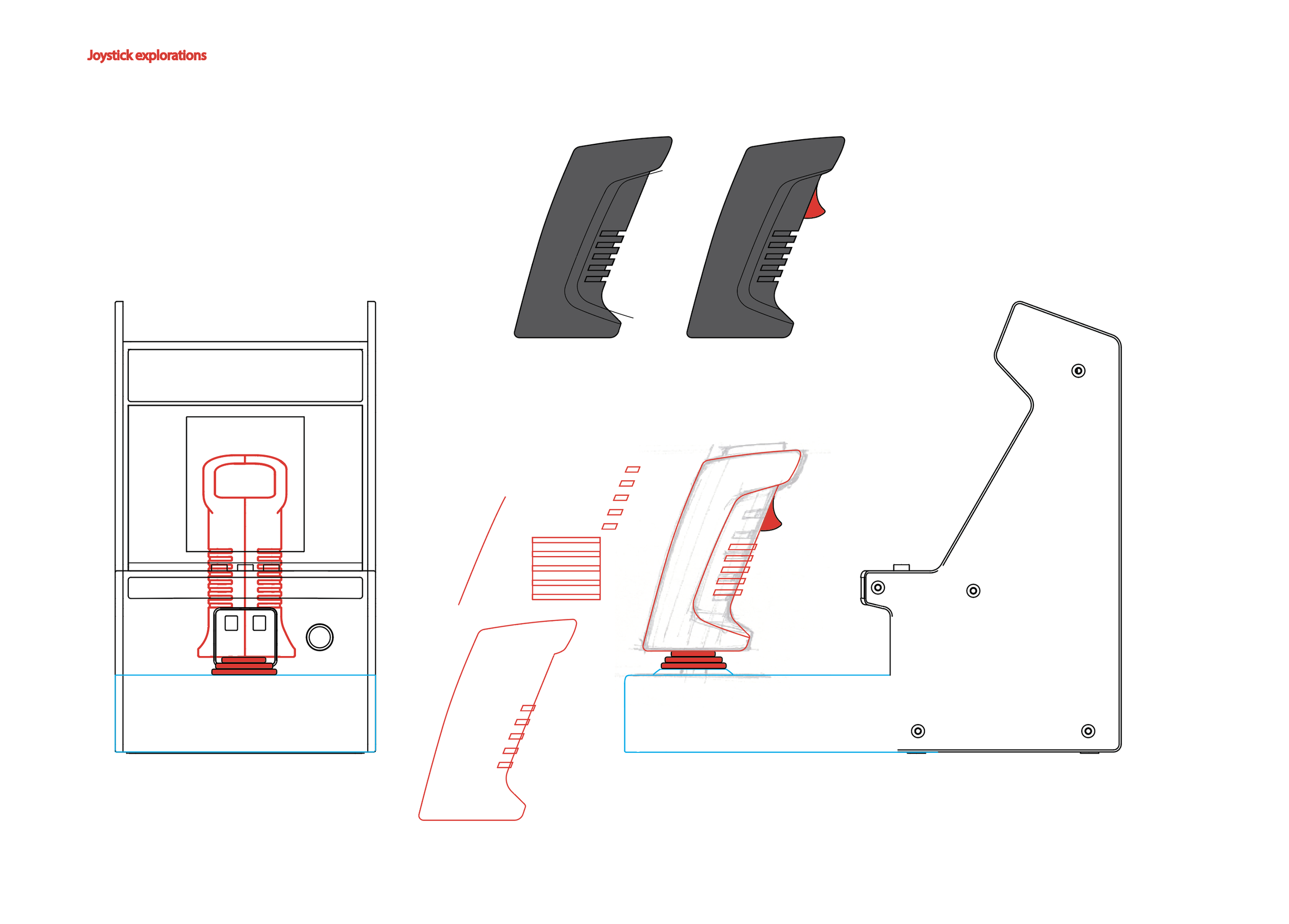 Joystick explorations