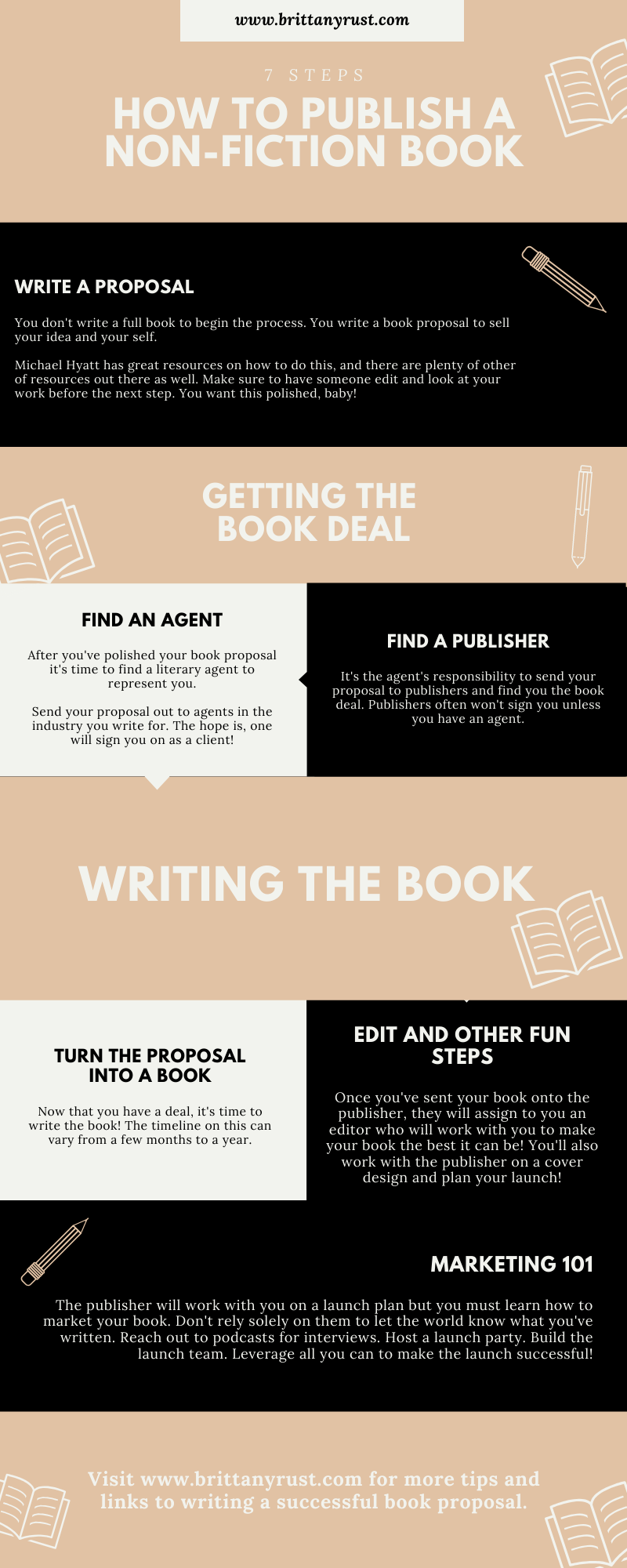 www.brittanyrust.com

7 STEPS

HOW TO PUBLISH A NON-FICTION BOOK

WRITE A PROPOSAL

You don't write a full book to begin the process. You write a book proposal to sell your idea and your self.

Michael Hyatt has great resources on how to do this, and there are plenty of other of resources out there as well. Make sure to have someone edit and look at your work before the next step. You want this polished, baby!

GETTING THE BOOK DEAL

FIND AN AGENT

After you've polished your book proposal it's time to find a literary agent to represent you.

Send your proposal out to agents in the industry you write for. The hope is, one will sign you on as a client!

FIND A PUBLISHER

It's the agent's responsibility to send your proposal to publishers and find you the book deal. Publishers often won't sign you unless you have an agent.

WRITING THE BOOK

TURN THE PROPOSAL INTO A BOOK

Now that you have a deal, it's time to write the book! The timeline on this can vary from a few months to a year.

EDIT AND OTHER FUN STEPS

Once you've sent your book onto the publisher, they will assign to you an editor who will work with you to make your book the best it can be! You'll also work with the publisher on a cover design and plan your launch!

MARKETING 101

The publisher will work with you on a launch plan but you must learn how to market your book. Don't rely solely on them to let the world know what you've written. Reach out to podcasts for interviews. Host a launch party. Build the launch team. Leverage all you can to make the launch successful!

Visit www.brittanyrust.com for more tips and links to writing a successful book proposal.