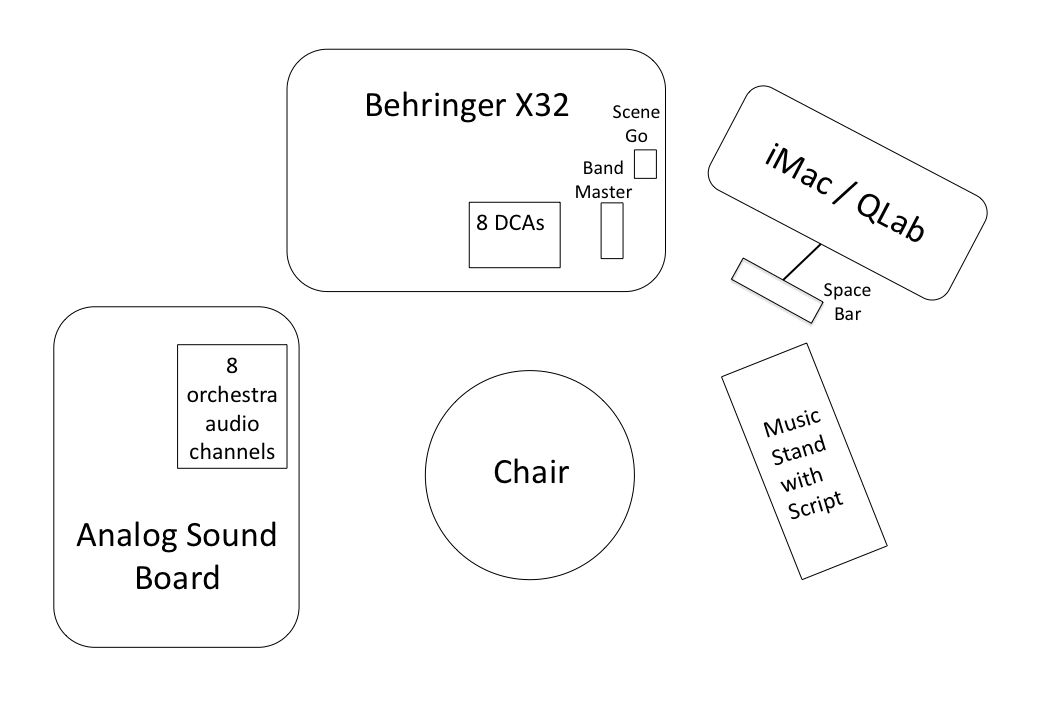 Behringer X32

Scene Go

Band Master

8 DCAs

iMac / QLab

Space Bar

8 orchestra audio channels

Analog Sound Board

Chair

Music Stand with Script