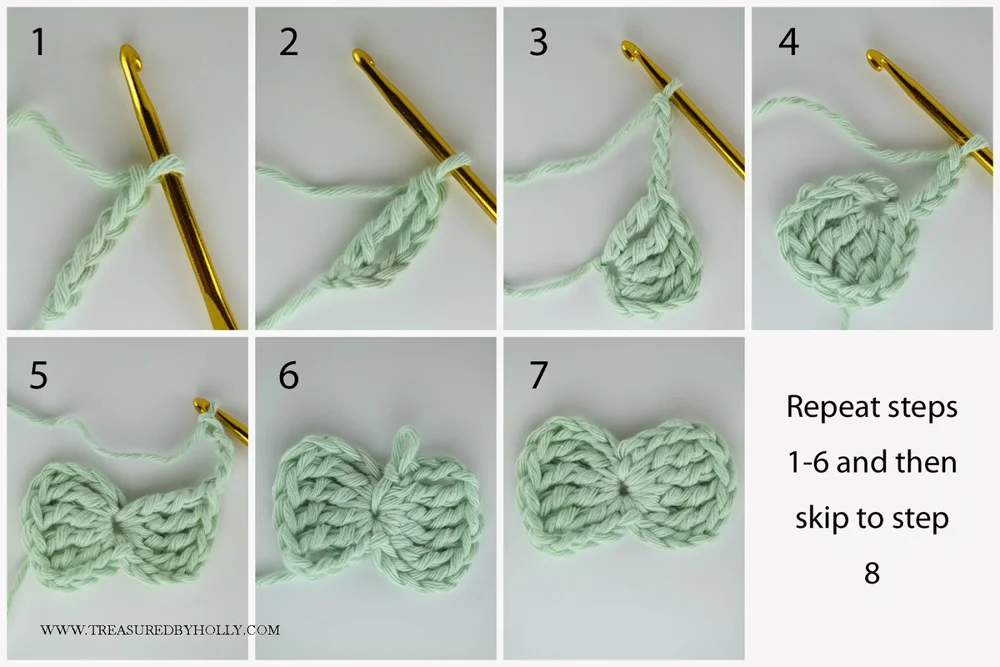 1

2

3

4

5

6

7

Repeat steps 1-6 and then skip to step 8

WWW.TREASUREDBYHOLLY.COM