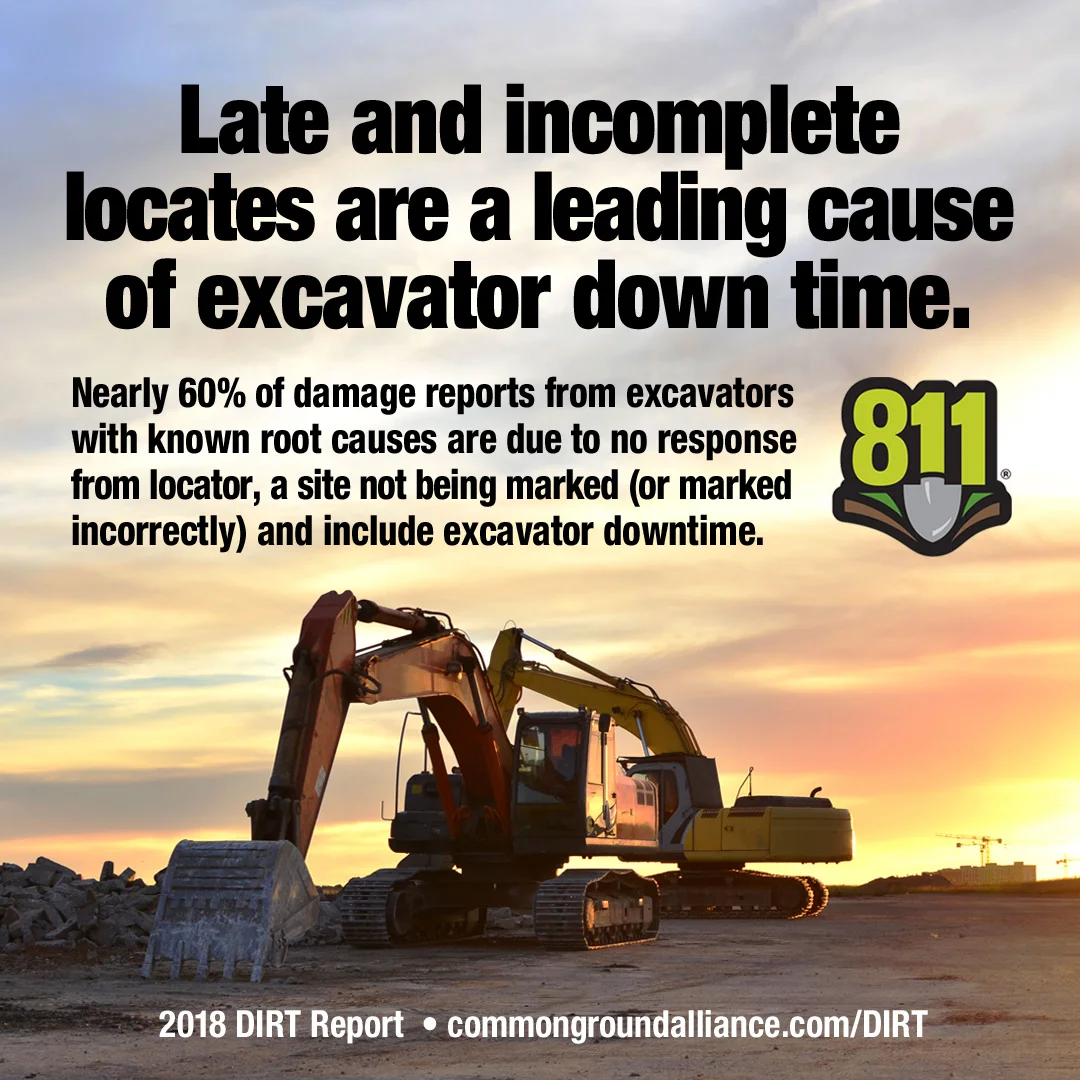 Late and incomplete locates are a leading cause of excavator down time.

Nearly 60% of damage reports from excavators with known root causes are due to no response from locator, a site not being marked (or marked incorrectly) and include excavator downtime.

811®

2018 DIRT Report • commongroundalliance.com/DIRT