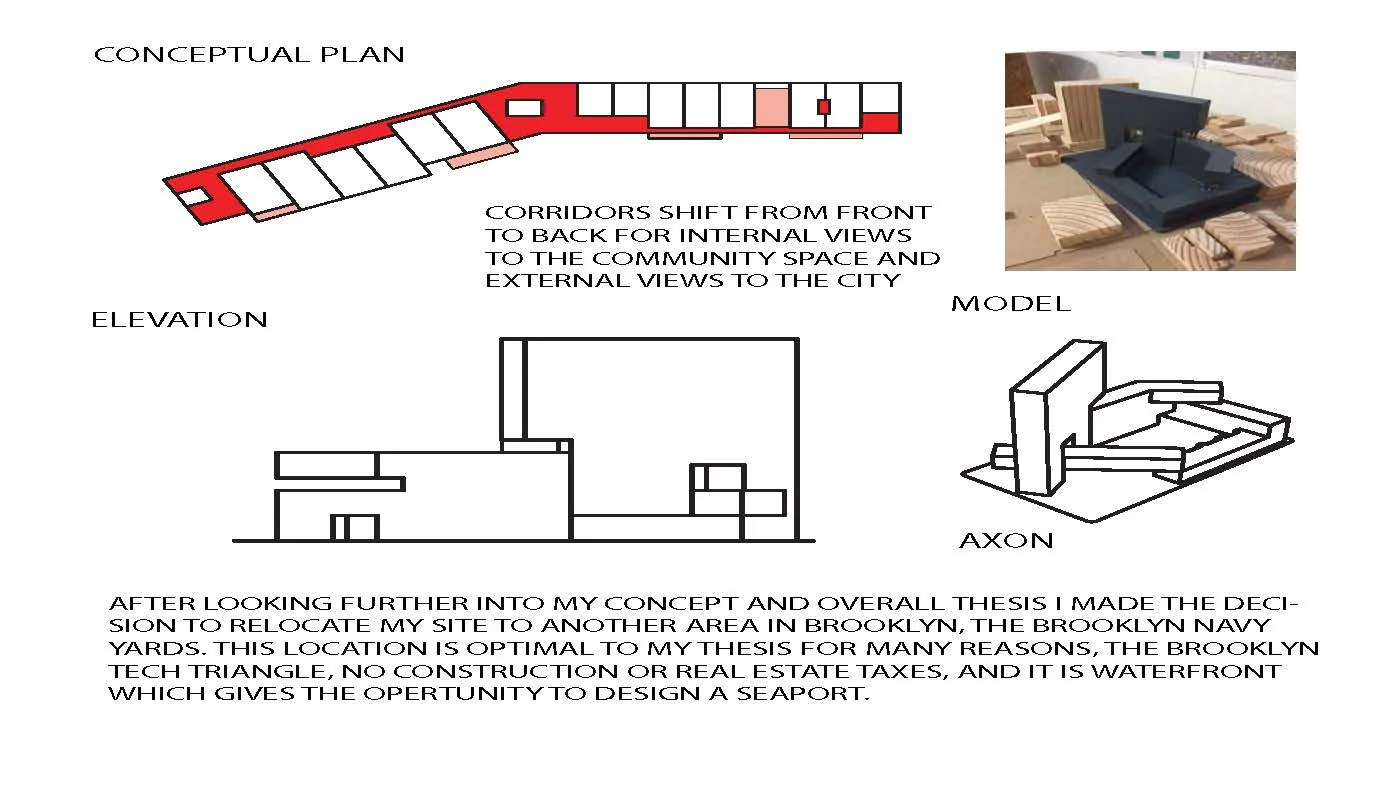 CONCEPTUAL PLAN

CORRIDORS SHIFT FROM FRONT TO BACK FOR INTERNAL VIEWS TO THE COMMUNITY SPACE AND EXTERNAL VIEWS TO THE CITY

MODEL

ELEVATION

AXON

AFTER LOOKING FURTHER INTO MY CONCEPT AND OVERALL THESIS I MADE THE DECISION TO RELOCATE MY SITE TO ANOTHER AREA IN BROOKLYN, THE BROOKLYN NAVY YARDS. THIS LOCATION IS OPTIMAL TO MY THESIS FOR MANY REASONS, THE BROOKLYN TECH TRIANGLE, NO CONSTRUCTION OR REAL ESTATE TAXES, AND IT IS WATERFRONT WHICH GIVES THE OPERTUNITY TO DESIGN A SEAPORT.