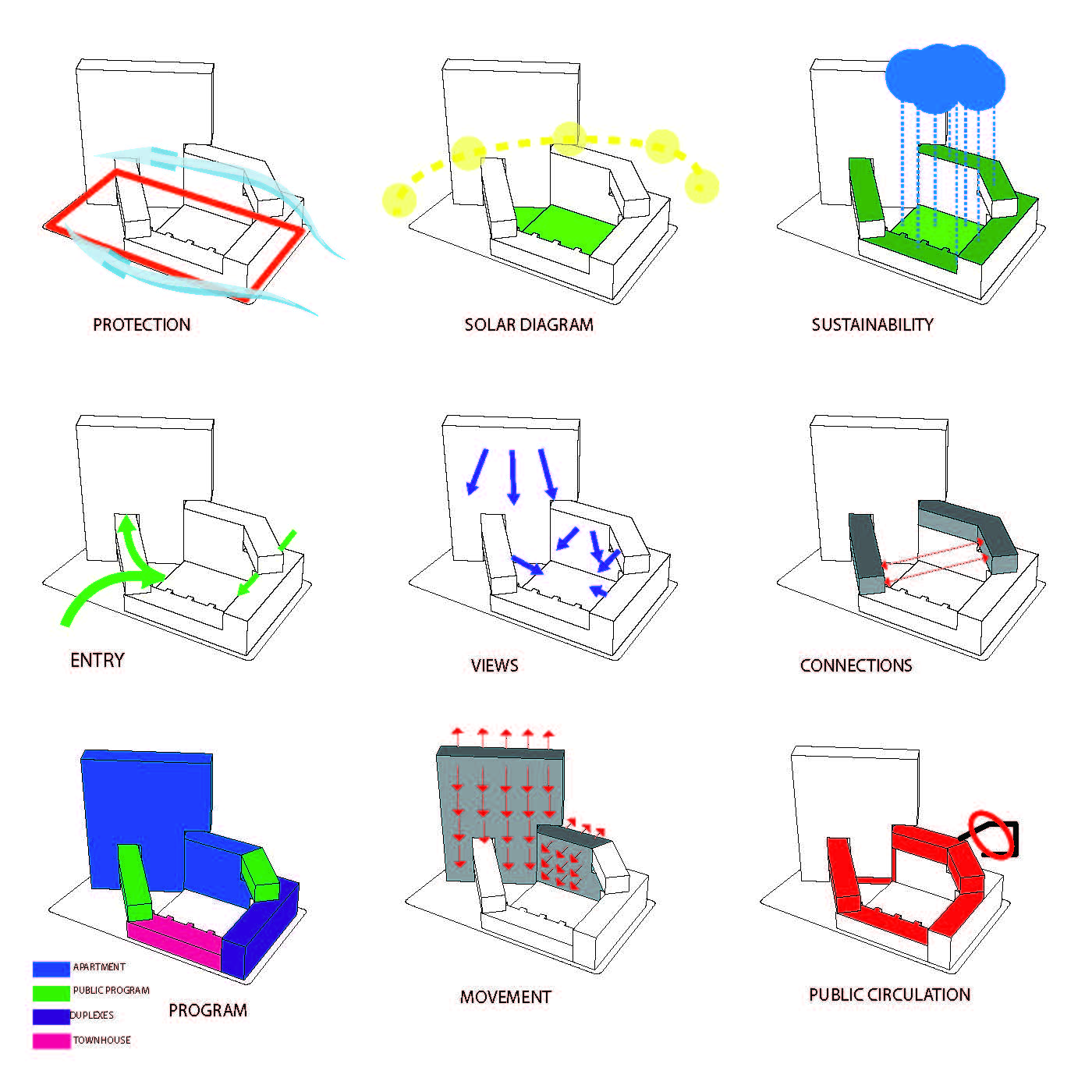 PROTECTION

SOLAR DIAGRAM

SUSTAINABILITY

ENTRY

VIEWS

CONNECTIONS

APARTMENT
PUBLIC PROGRAM
DUPLEXES
TOWNHOUSE

PROGRAM

MOVEMENT

PUBLIC CIRCULATION