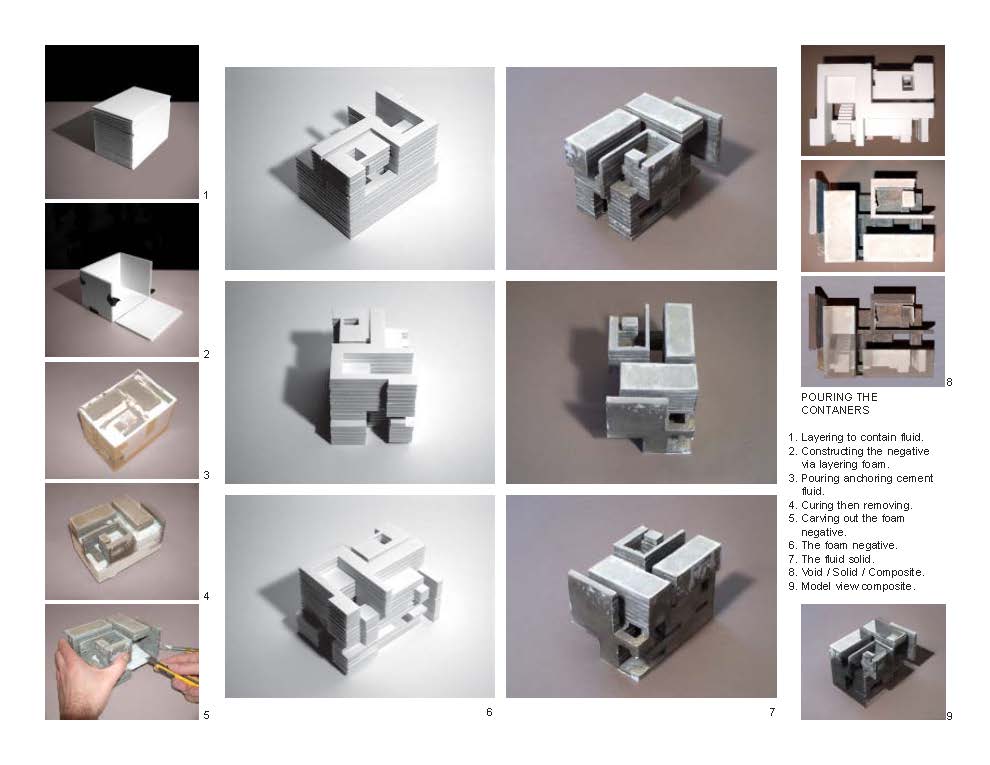 1

2

3

4

5

6

7

8

POURING THE CONTANERS

1. Layering to contain fluid.
2. Constructing the negative via layering foam.
3. Pouring anchoring cement fluid.
4. Curing then removing.
5. Carving out the foam negative.
6. The foam negative.
7. The fluid solid.
8. Void / Solid / Composite.
9. Model view composite.

9