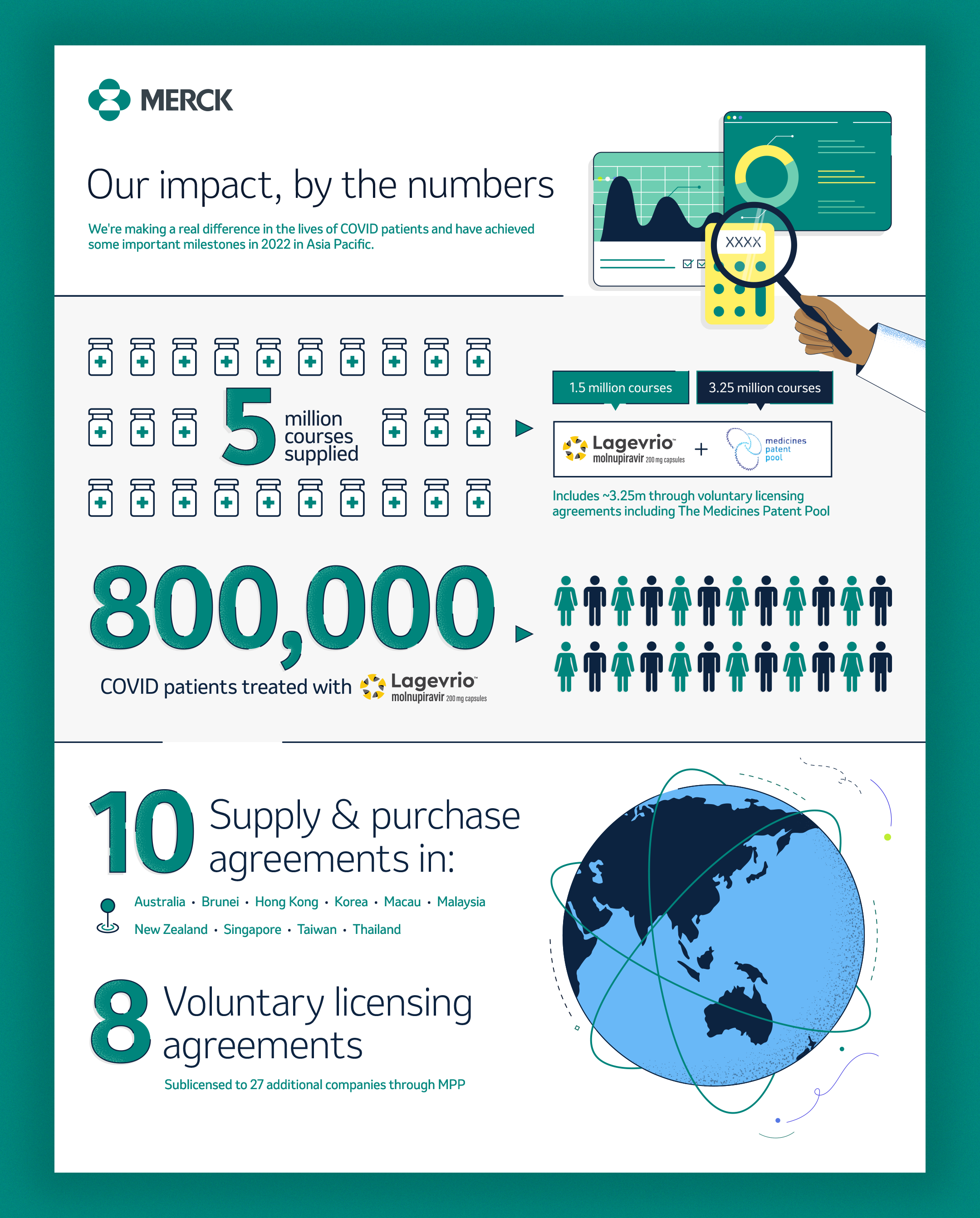 MERCK

Our impact, by the numbers

We're making a real difference in the lives of COVID patients and have achieved some important milestones in 2022 in Asia Pacific.

XXXX

5 million courses supplied

1.5 million courses

3.25 million courses

Lagevrio™ molnupiravir 200 mg capsules + medicines patent pool

Includes ~3.25m through voluntary licensing agreements including The Medicines Patent Pool

800,000

COVID patients treated with Lagevrio™ molnupiravir 200 mg capsules

10 Supply & purchase agreements in:

Australia • Brunei • Hong Kong • Korea • Macau • Malaysia
New Zealand • Singapore • Taiwan • Thailand

8 Voluntary licensing agreements

Sublicensed to 27 additional companies through MPP