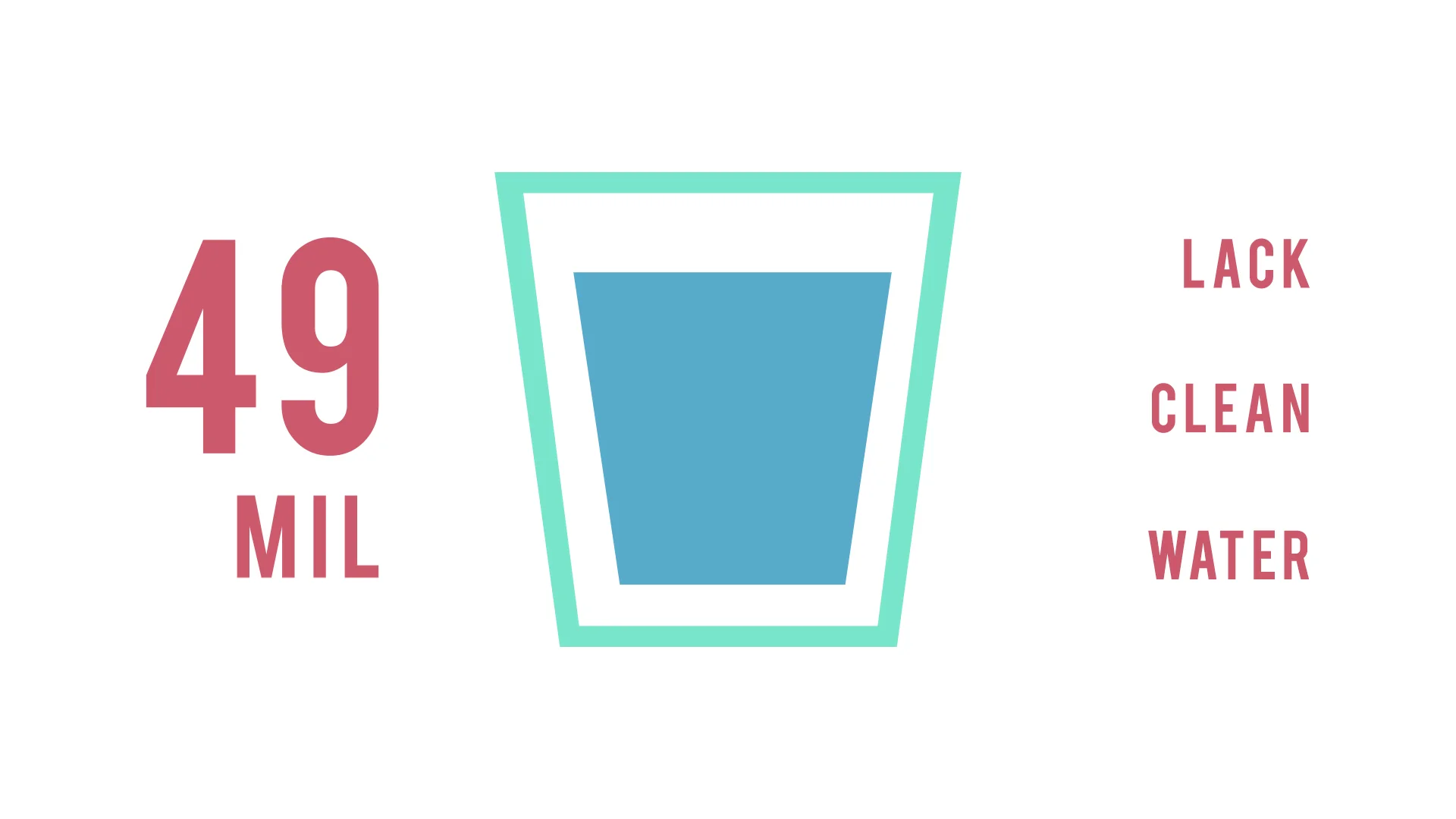 49
MIL

LACK
CLEAN
WATER