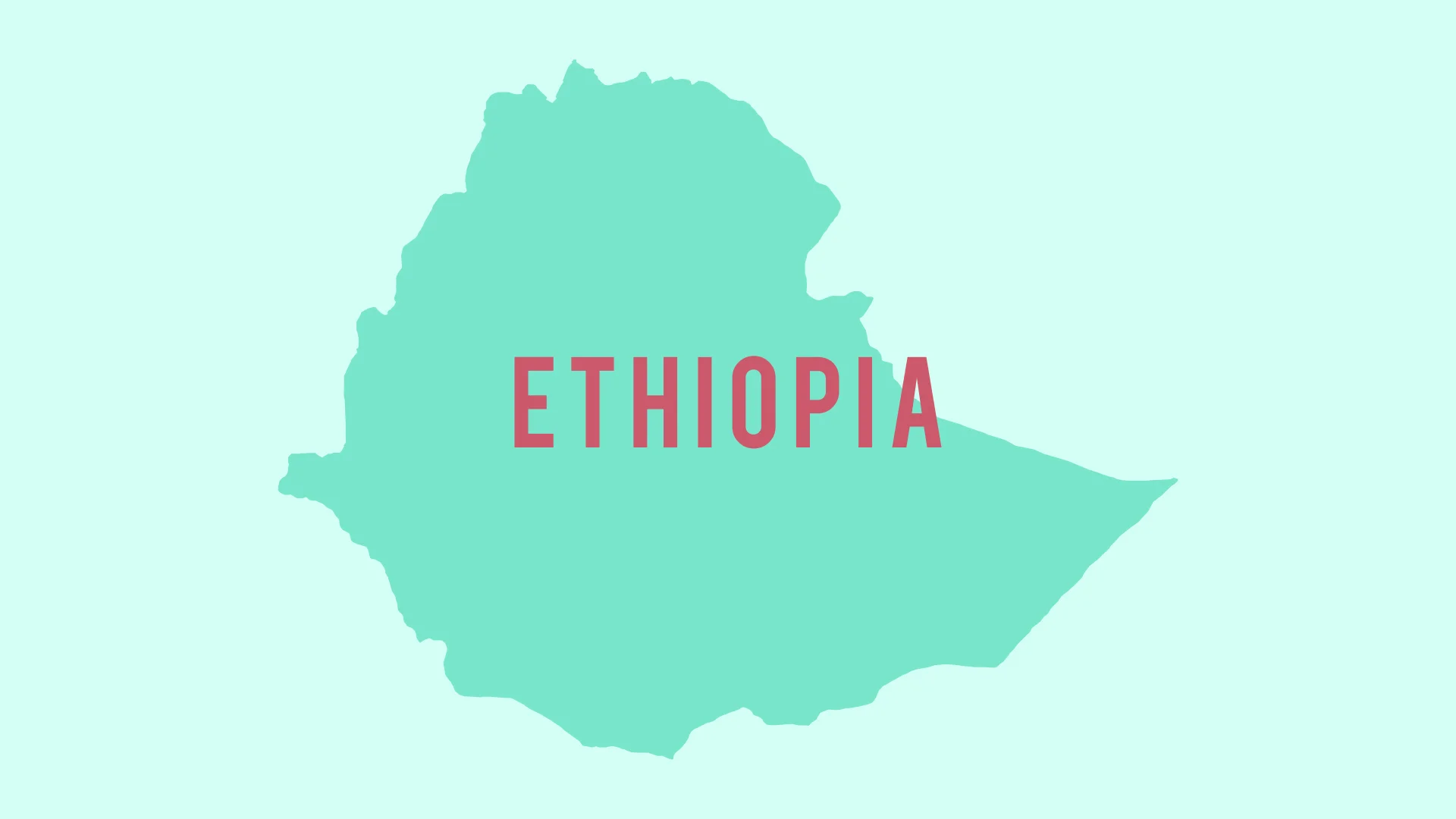 ETHIOPIA