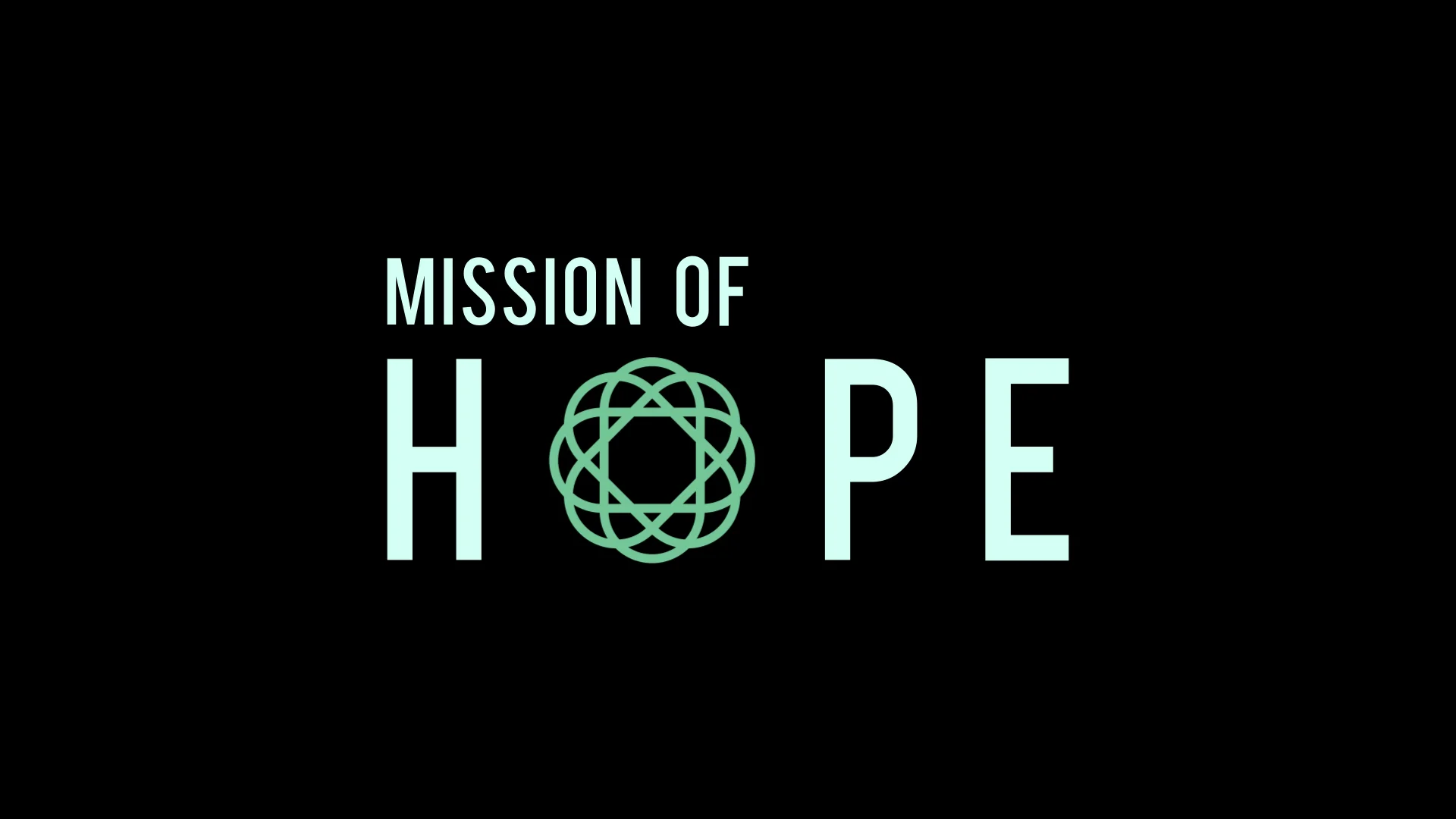 MISSION OF

HOPE