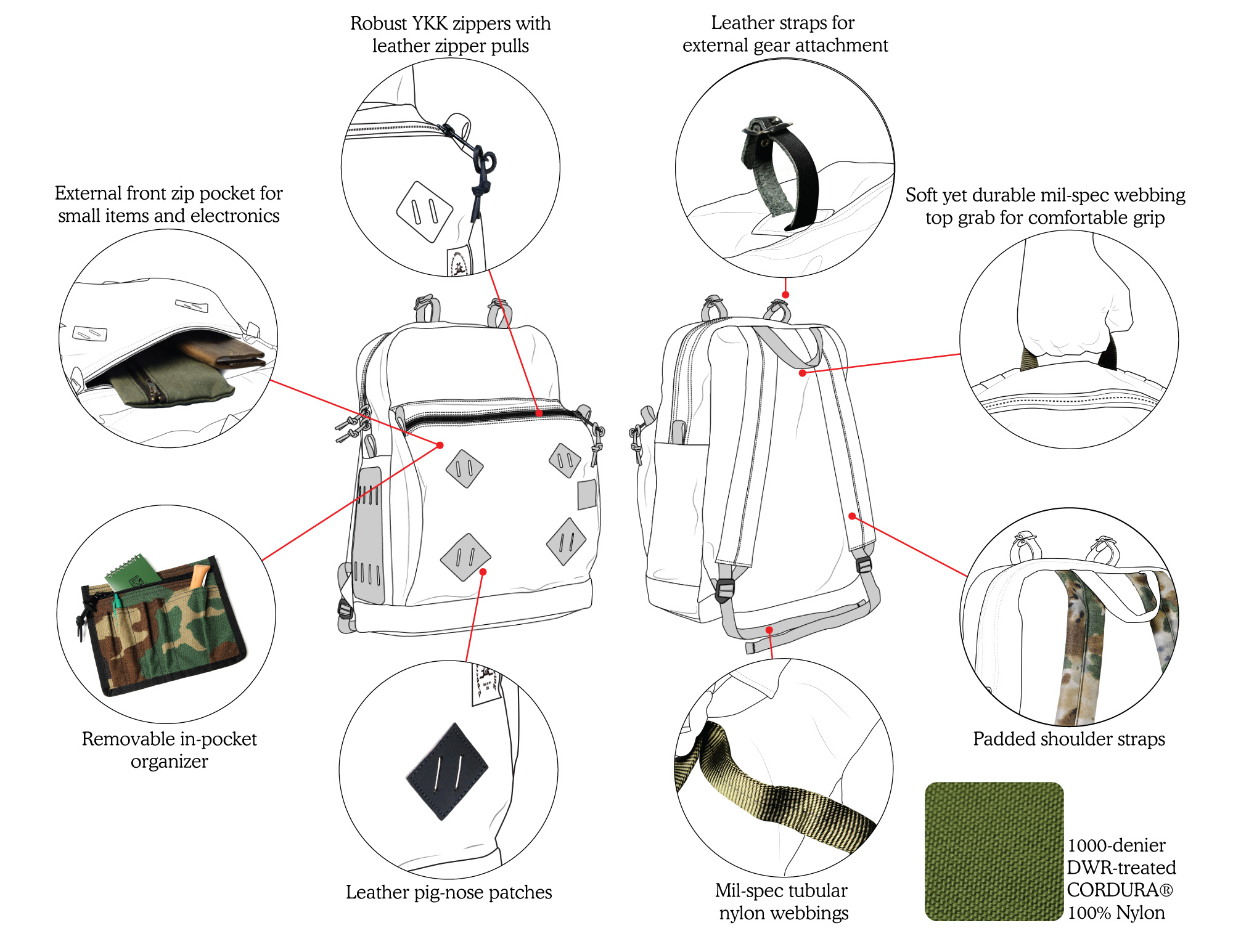 Robust YKK zippers with leather zipper pulls

Leather straps for external gear attachment

External front zip pocket for small items and electronics

Soft yet durable mil-spec webbing top grab for comfortable grip

Removable in-pocket organizer

Padded shoulder straps

Leather pig-nose patches

Mil-spec tubular nylon webbings

1000-denier DWR-treated CORDURA® 100% Nylon