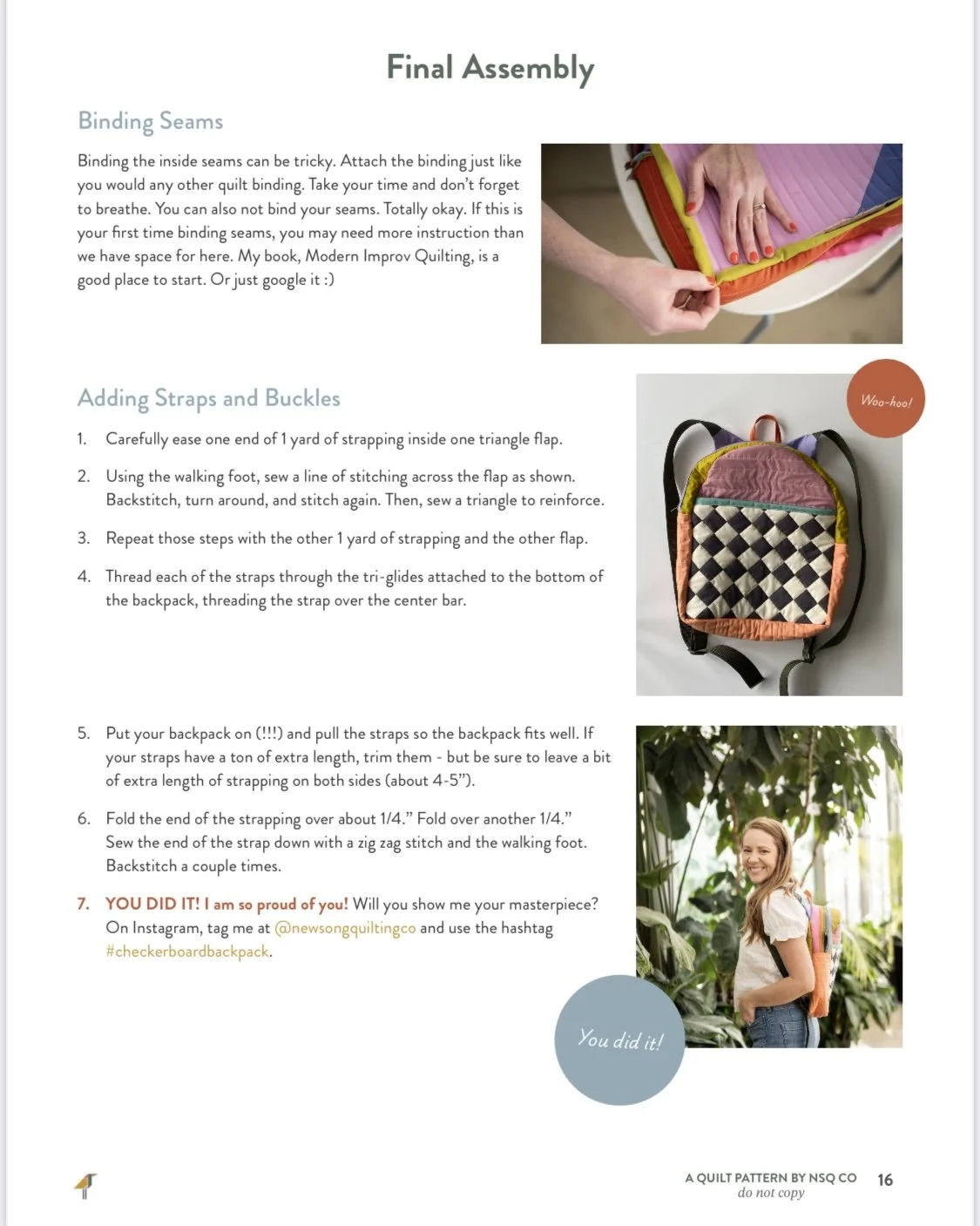 Final Assembly

Binding Seams

Binding the inside seams can be tricky. Attach the binding just like you would any other quilt binding. Take your time and don't forget to breathe. You can also not bind your seams. Totally okay. If this is your first time binding seams, you may need more instruction than we have space for here. My book, Modern Improv Quilting, is a good place to start. Or just google it :)

Adding Straps and Buckles

Woo-hoo!

1. Carefully ease one end of 1 yard of strapping inside one triangle flap.

2. Using the walking foot, sew a line of stitching across the flap as shown. Backstitch, turn around, and stitch again. Then, sew a triangle to reinforce.

3. Repeat those steps with the other 1 yard of strapping and the other flap.

4. Thread each of the straps through the tri-glides attached to the bottom of the backpack, threading the strap over the center bar.

5. Put your backpack on (!!!) and pull the straps so the backpack fits well. If your straps have a ton of extra length, trim them - but be sure to leave a bit of extra length of strapping on both sides (about 4-5").

6. Fold the end of the strapping over about 1/4." Fold over another 1/4." Sew the end of the strap down with a zig zag stitch and the walking foot. Backstitch a couple times.

7. YOU DID IT! I am so proud of you! Will you show me your masterpiece? On Instagram, tag me at @newsongquiltingco and use the hashtag #checkerboardbackpack.

You did it!

A QUILT PATTERN BY NSQ CO
do not copy
16