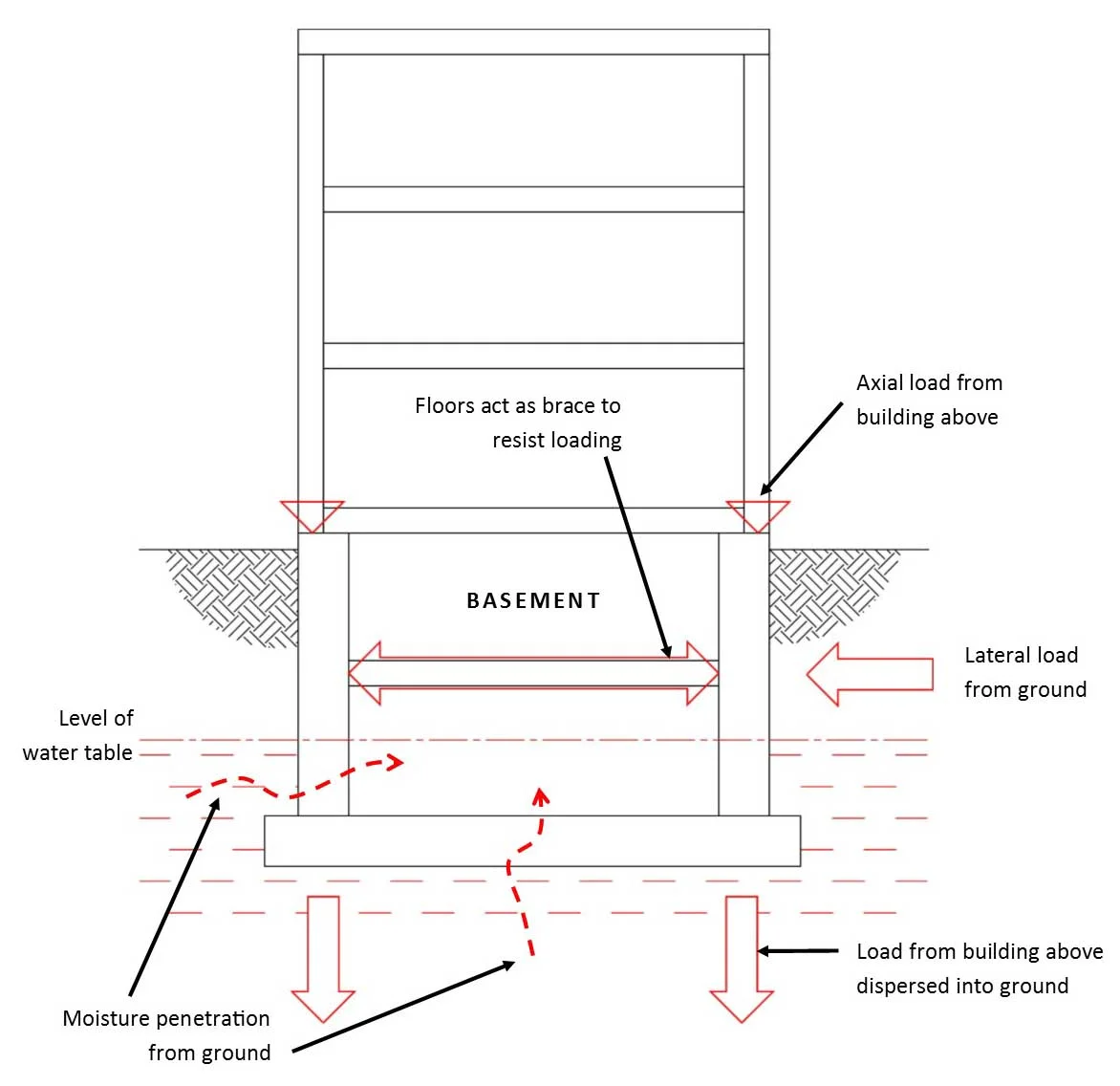 Floors act as brace to resist loading

Axial load from building above

BASEMENT

Lateral load from ground

Level of water table

Load from building above dispersed into ground

Moisture penetration from ground