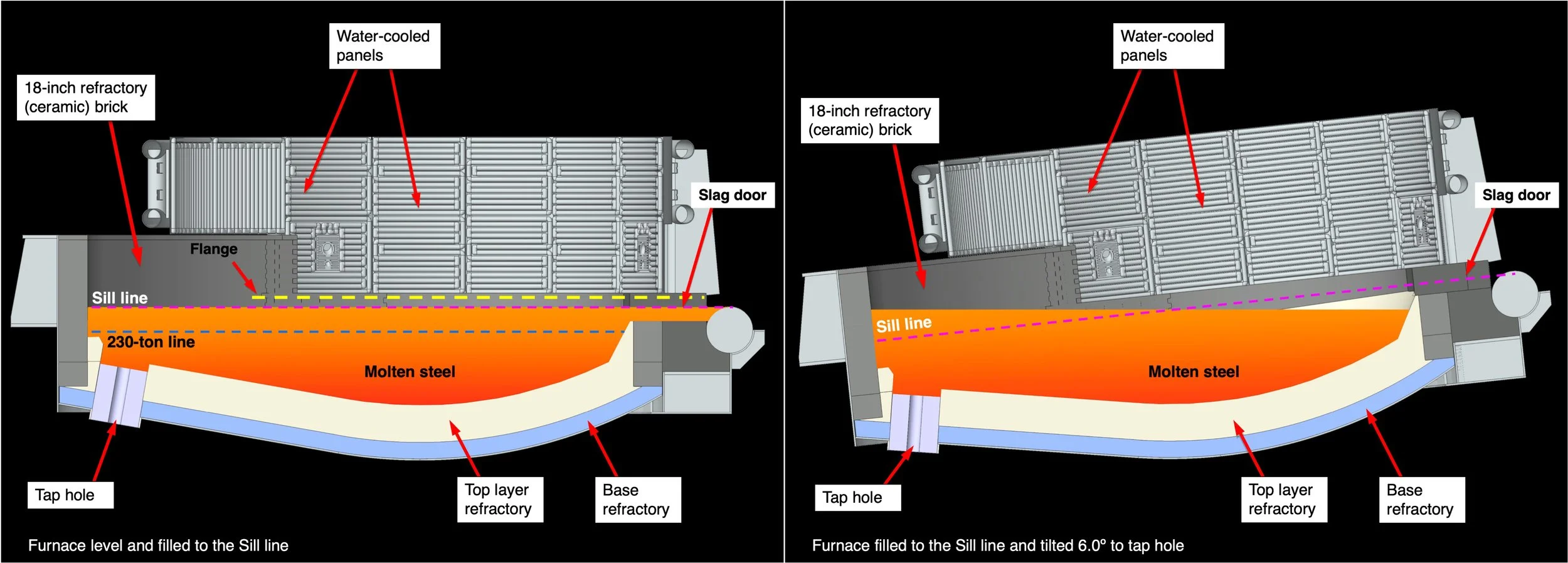 Water-cooled panels

18-inch refractory (ceramic) brick

Slag door

Flange

Sill line

230-ton line

Molten steel

Tap hole

Top layer refractory

Base refractory

Furnace level and filled to the Sill line

Water-cooled panels

18-inch refractory (ceramic) brick

Slag door

Sill line

Molten steel

Tap hole

Top layer refractory

Base refractory

Furnace filled to the Sill line and tilted 6.0° to tap hole