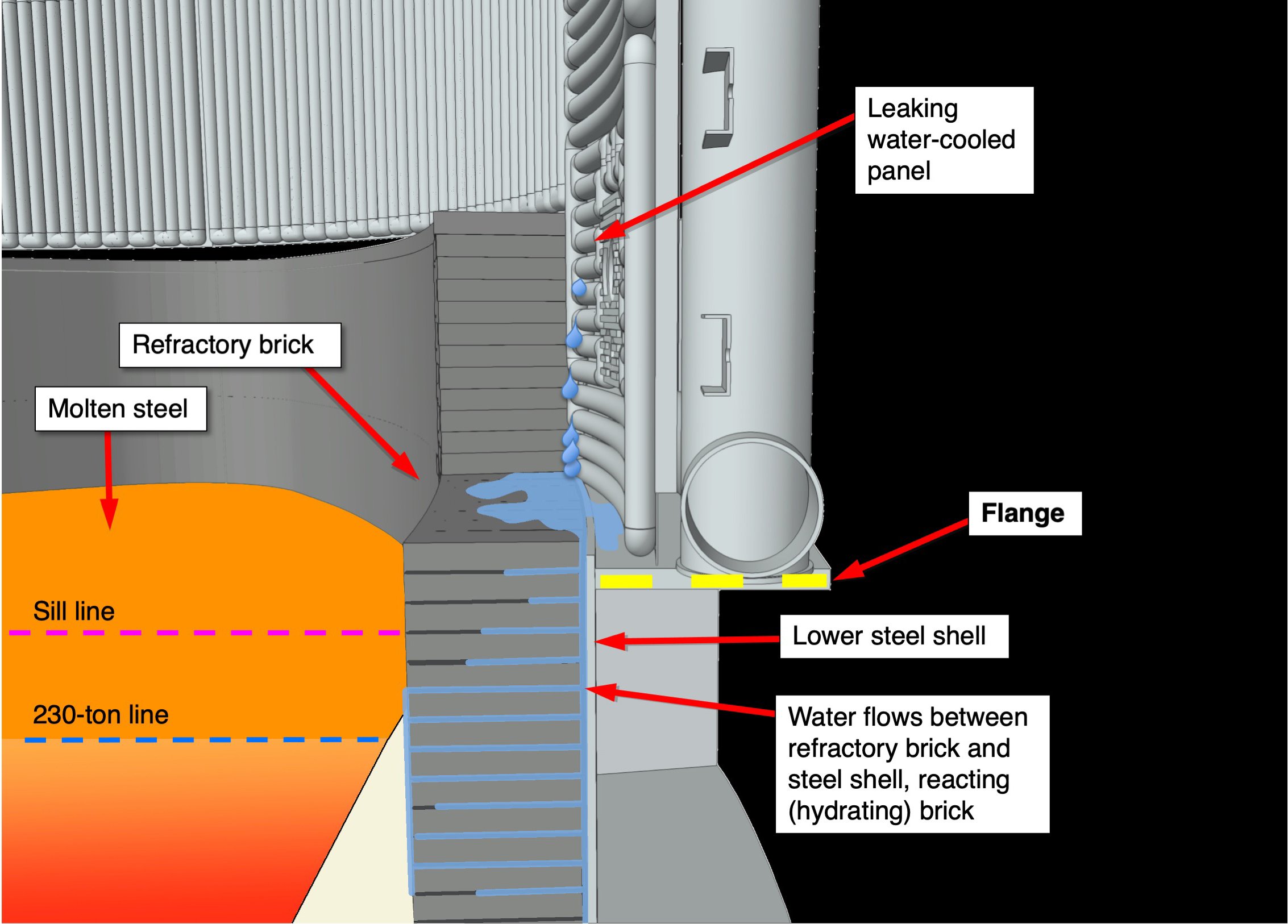 Leaking water-cooled panel

Refractory brick

Molten steel

Flange

Sill line

Lower steel shell

230-ton line

Water flows between refractory brick and steel shell, reacting (hydrating) brick