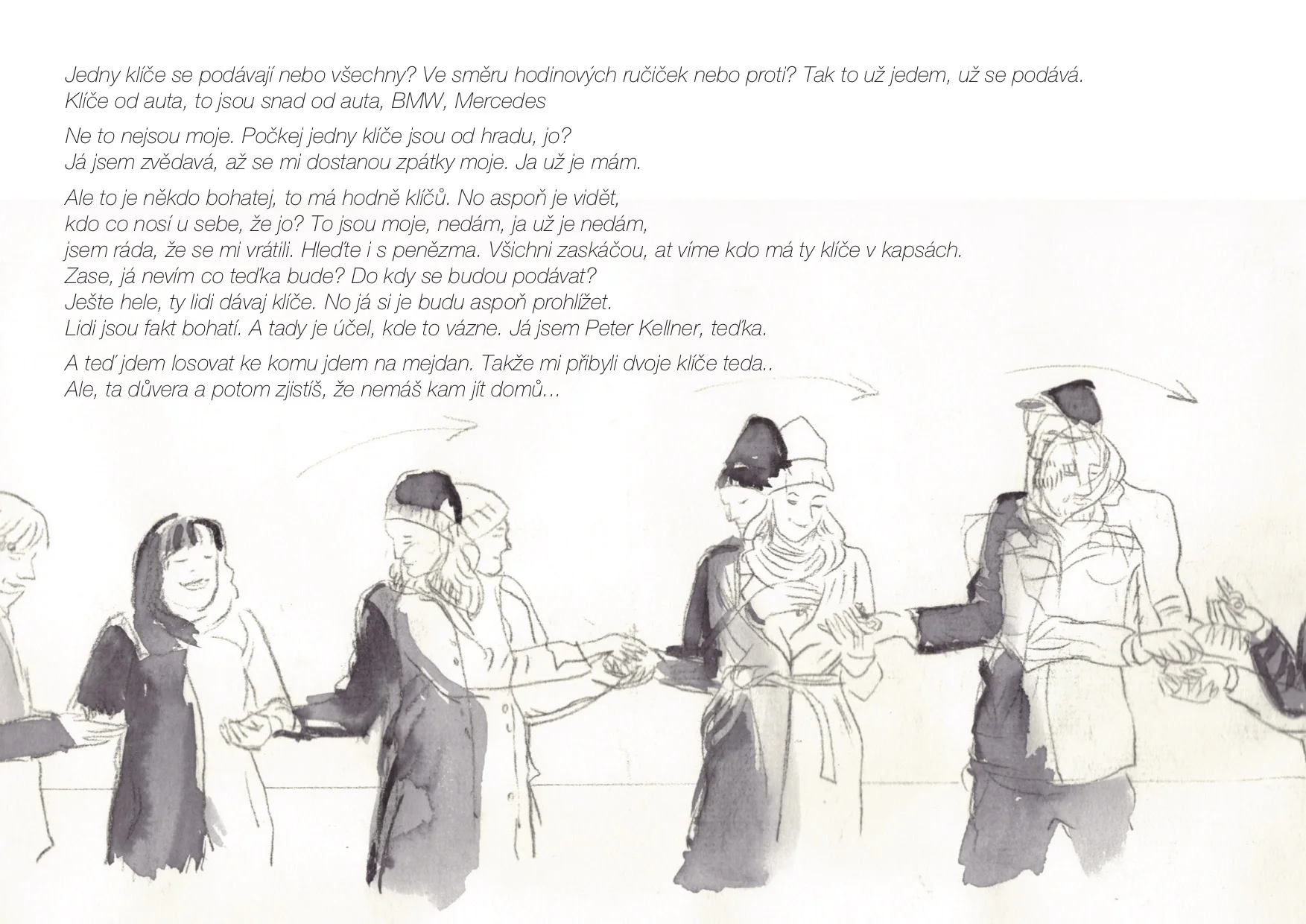 Jedny klíče se podávají nebo všechny? Ve směru hodinových ručiček nebo proti? Tak to už jedem, už se podává.
Klíče od auta, to jsou snad od auta, BMW, Mercedes

Ne to nejsou moje. Počkej jedny klíče jsou od hradu, jo?
Já jsem zvědavá, až se mi dostanou zpátky moje. Ja už je mám.

Ale to je někdo bohatej, to má hodně klíčů. No aspoň je vidět,
kdo co nosí u sebe, že jo? To jsou moje, nedám, ja už je nedám,
jsem ráda, že se mi vrátili. Hleďte i s penězma. Všichni zaskáčou, at víme kdo má ty klíče v kapsách.
Zase, já nevím co teďka bude? Do kdy se budou podávat?
Ješte hele, ty lidi dávaj klíče. No já si je budu aspoň prohlížet.
Lidi jsou fakt bohatí. A tady je účel, kde to vázne. Já jsem Peter Kellner, teďka.

A teď jdem losovat ke komu jdem na mejdan. Takže mi přibyli dvoje klíče teda..
Ale, ta důvera a potom zjistíš, že nemáš kam jít domů...