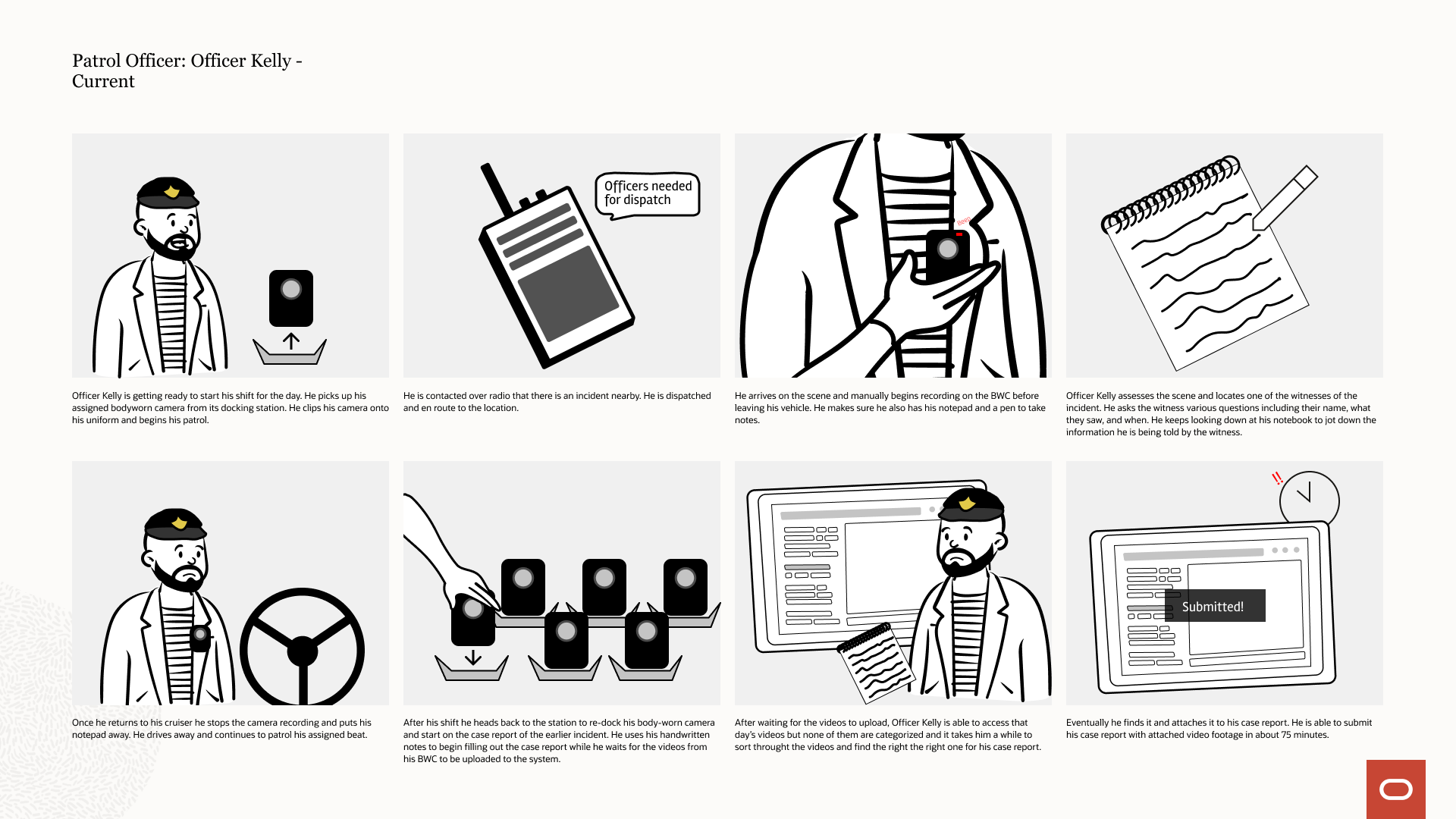 Patrol Officer: Officer Kelly - Current

Officer Kelly is getting ready to start his shift for the day. He picks up his assigned bodyworn camera from its docking station. He clips his camera onto his uniform and begins his patrol.

Officers needed for dispatch

He is contacted over radio that there is an incident nearby. He is dispatched and en route to the location.

Beep

He arrives on the scene and manually begins recording on the BWC before leaving his vehicle. He makes sure he also has his notepad and a pen to take notes.

Officer Kelly assesses the scene and locates one of the witnesses of the incident. He asks the witness various questions including their name, what they saw, and when. He keeps looking down at his notebook to jot down the information he is being told by the witness.

Once he returns to his cruiser he stops the camera recording and puts his notepad away. He drives away and continues to patrol his assigned beat.

After his shift he heads back to the station to re-dock his body-worn camera and start on the case report of the earlier incident. He uses his handwritten notes to begin filling out the case report while he waits for the videos from his BWC to be uploaded to the system.

After waiting for the videos to upload, Officer Kelly is able to access that day's videos but none of them are categorized and it takes him a while to sort throught the videos and find the right the right one for his case report.

!!

Submitted!

Eventually he finds it and attaches it to his case report. He is able to submit his case report with attached video footage in about 75 minutes.