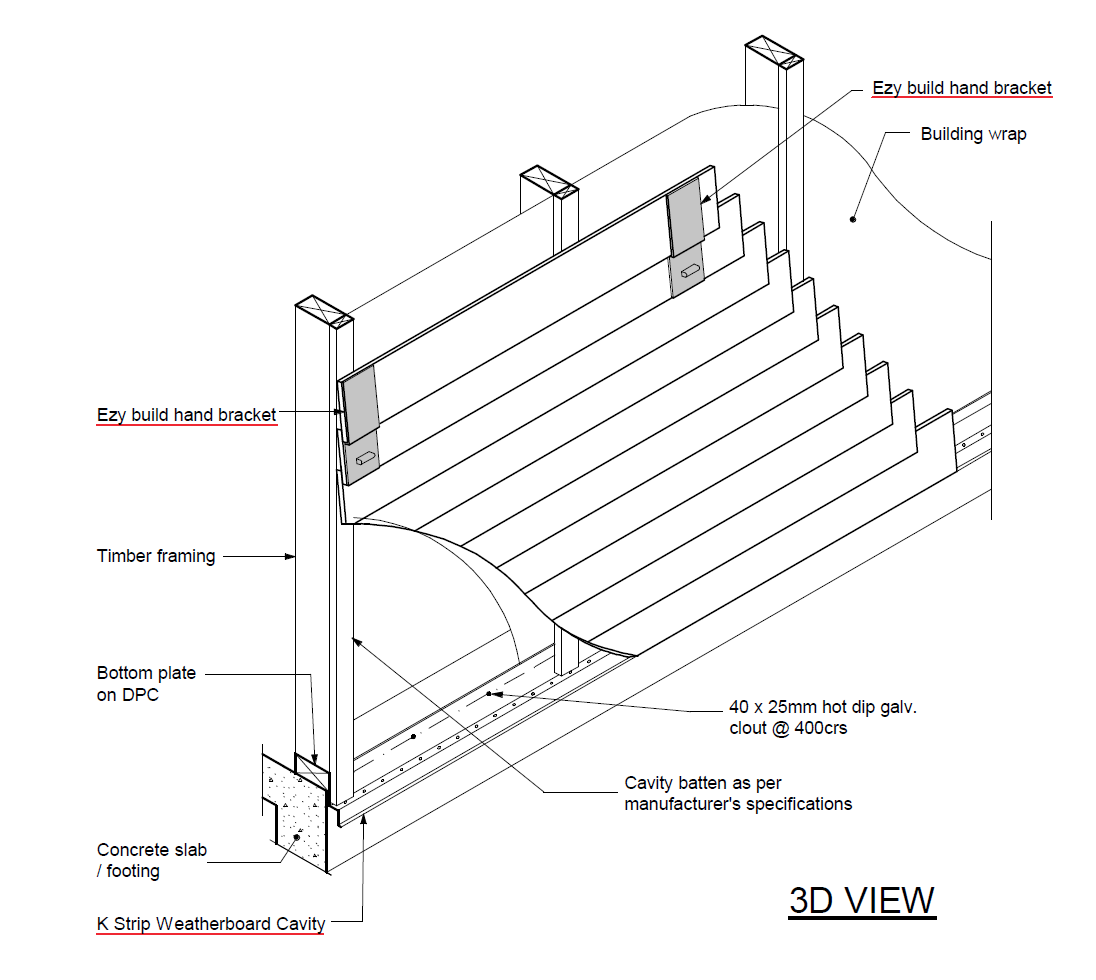 Ezy build hand bracket

Building wrap

Ezy build hand bracket

Timber framing

Bottom plate on DPC

40 x 25mm hot dip galv. clout @ 400crs

Cavity batten as per manufacturer's specifications

Concrete slab / footing

K Strip Weatherboard Cavity

3D VIEW