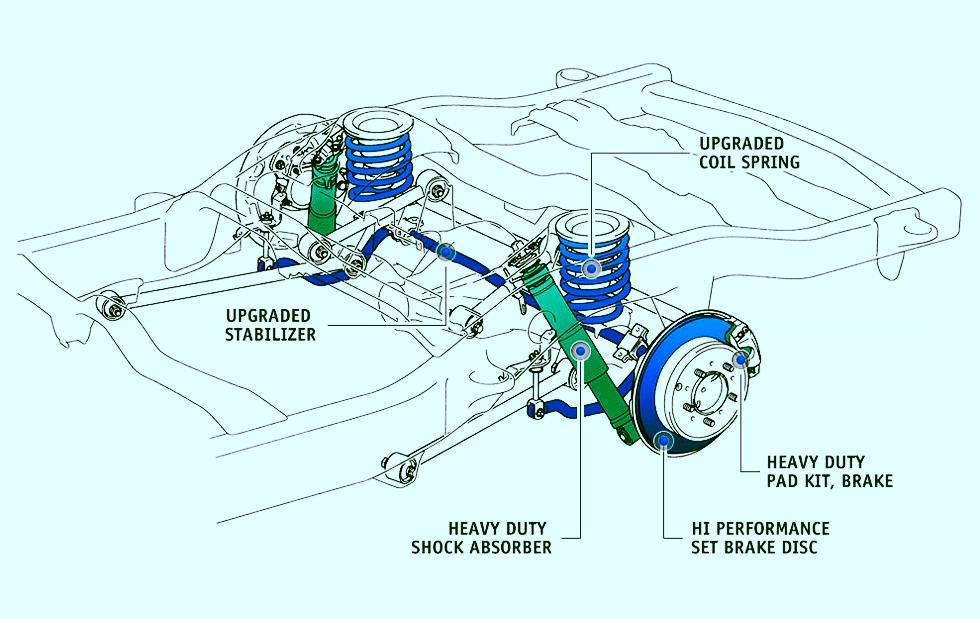 UPGRADED
COIL SPRING

UPGRADED
STABILIZER

HEAVY DUTY
PAD KIT, BRAKE

HEAVY DUTY
SHOCK ABSORBER

HI PERFORMANCE
SET BRAKE DISC