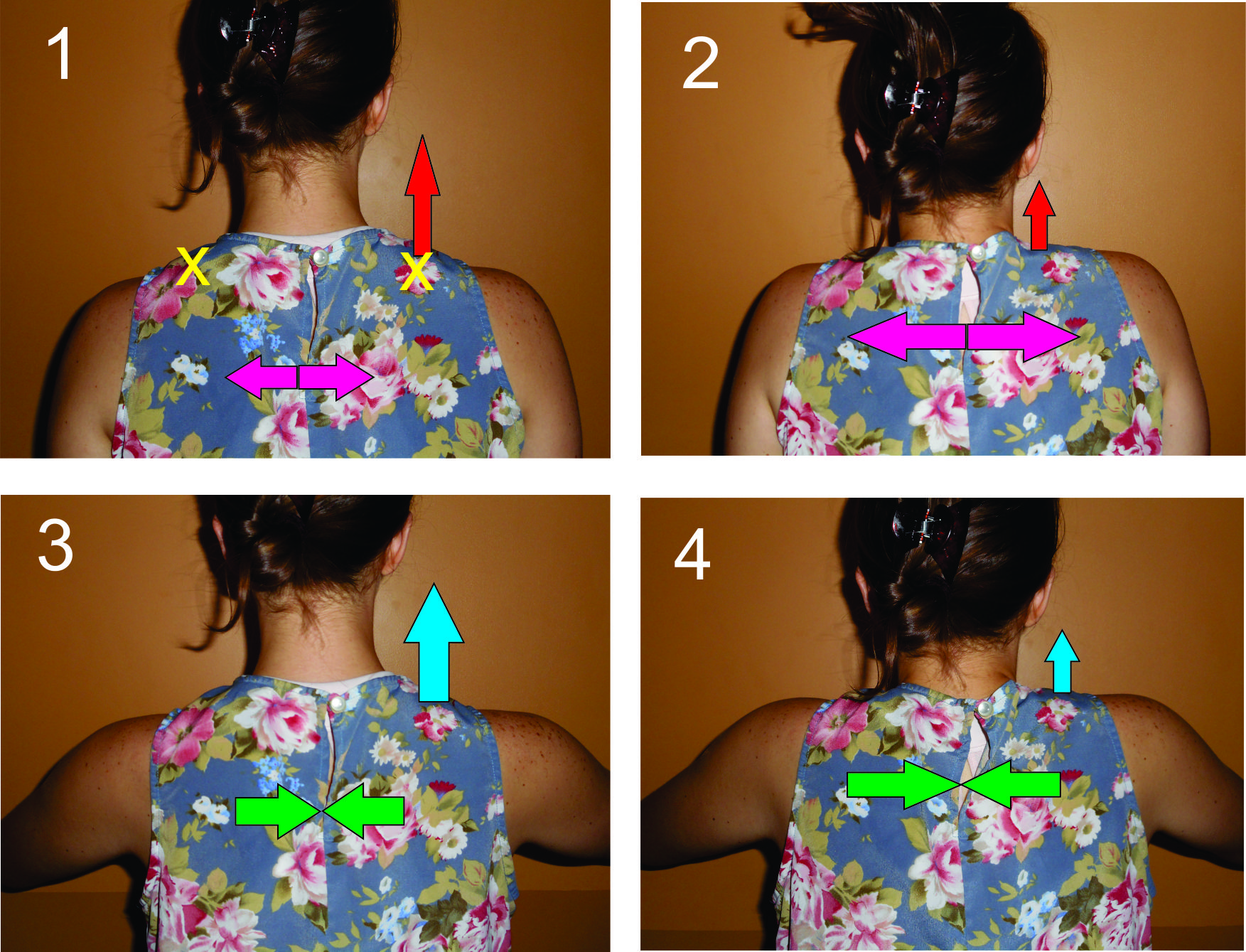 1

X X

2

3

4