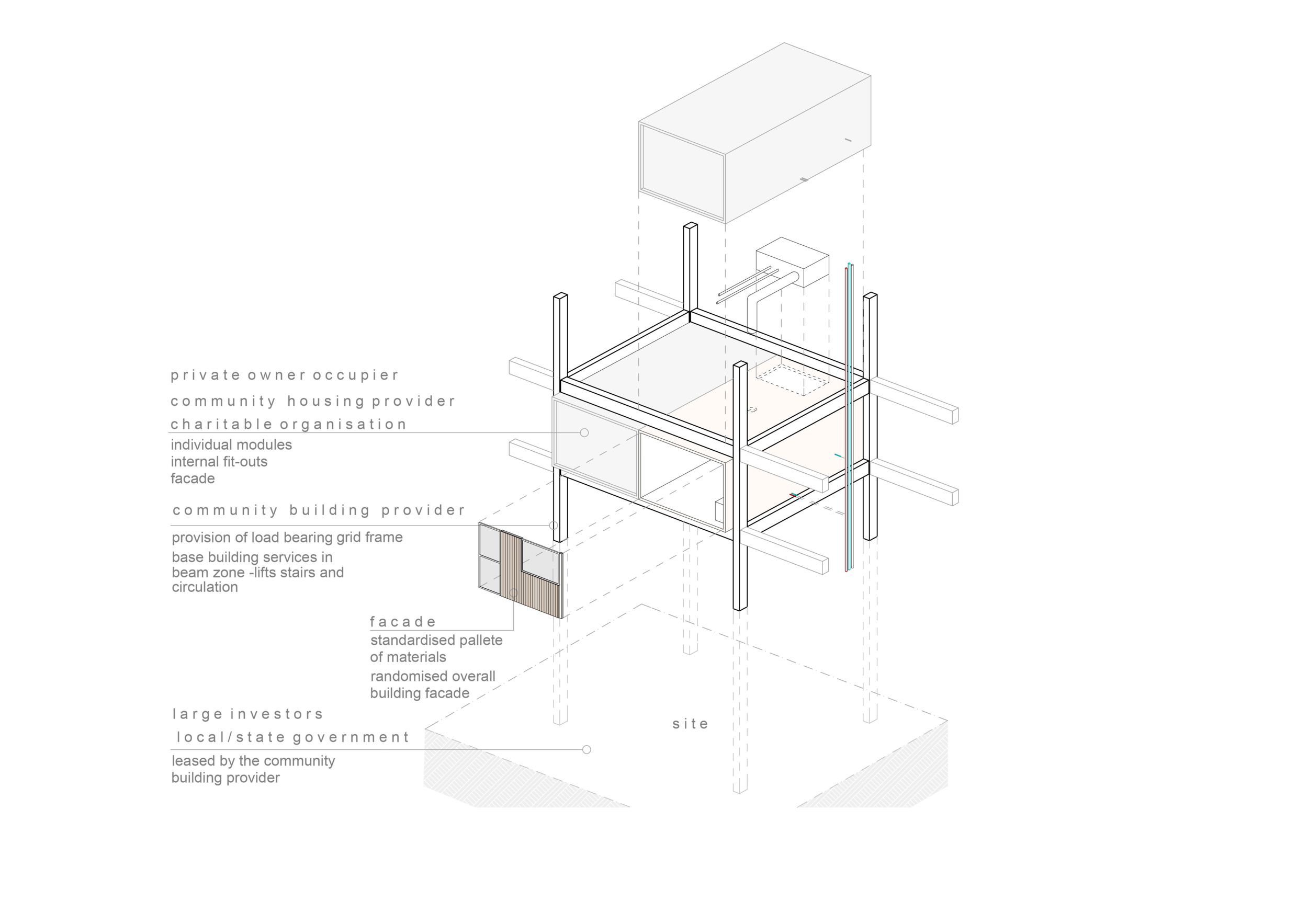 private owner occupier
community housing provider
charitable organisation
individual modules
internal fit-outs
facade

community building provider
provision of load bearing grid frame
base building services in beam zone -lifts stairs and circulation

facade
standardised pallete of materials
randomised overall building facade

large investors
local/state government
leased by the community building provider

site