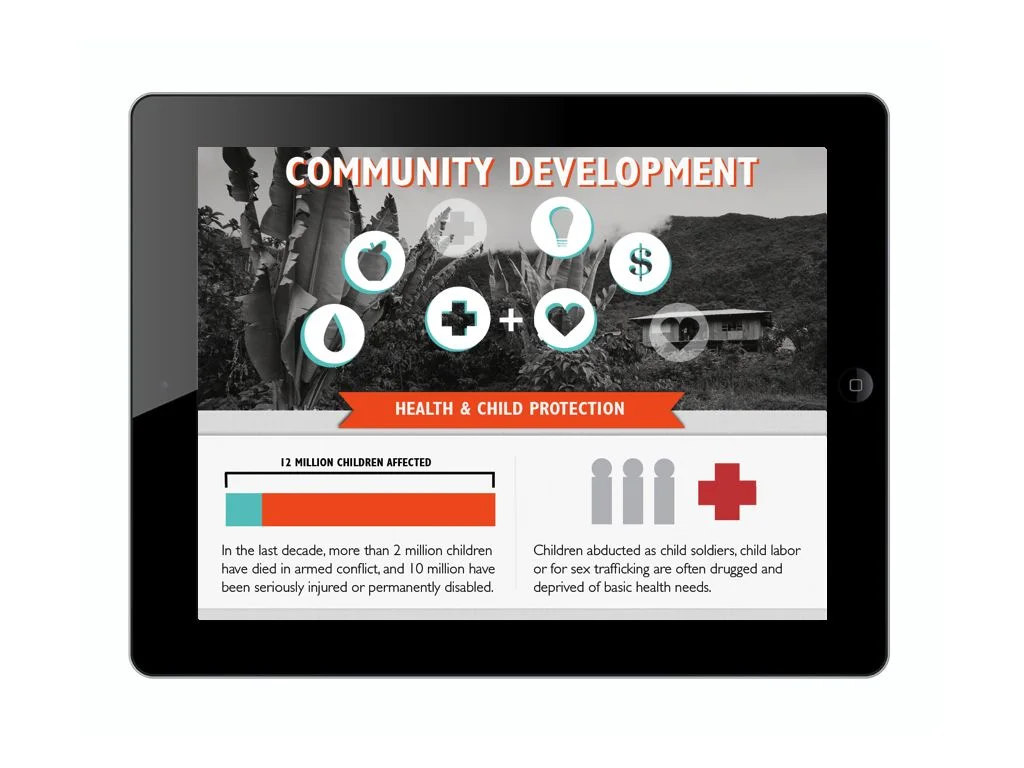 COMMUNITY DEVELOPMENT

$ +

HEALTH & CHILD PROTECTION

12 MILLION CHILDREN AFFECTED

In the last decade, more than 2 million children have died in armed conflict, and 10 million have been seriously injured or permanently disabled.

Children abducted as child soldiers, child labor or for sex trafficking are often drugged and deprived of basic health needs.