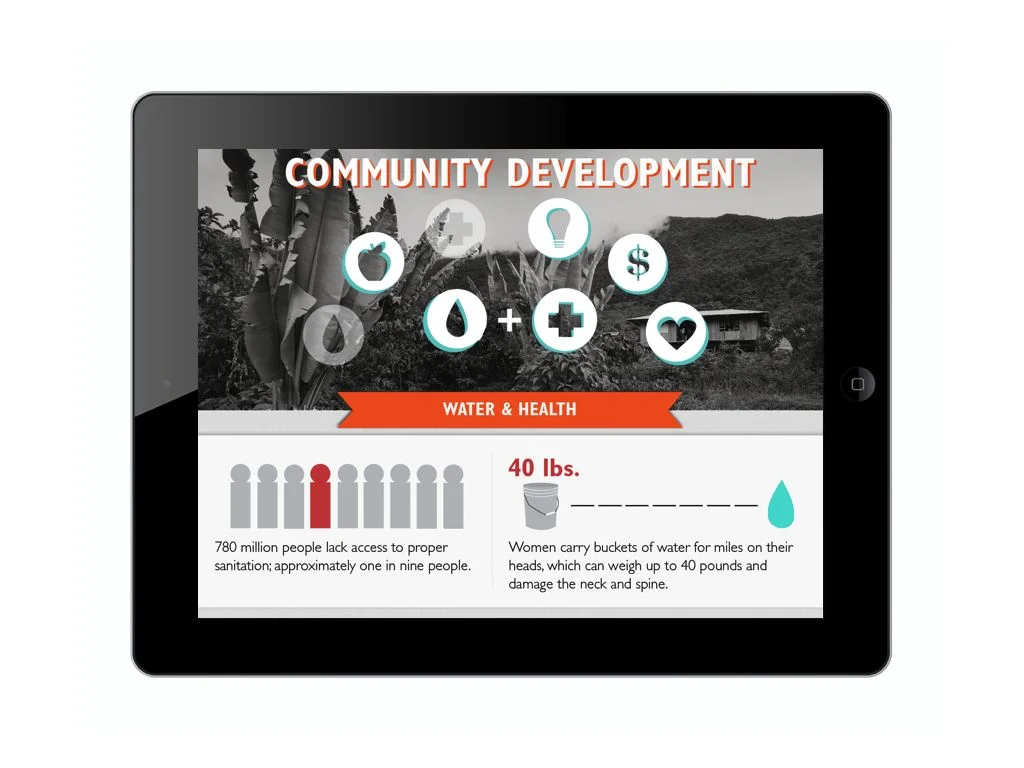 COMMUNITY DEVELOPMENT

$

+

WATER & HEALTH

780 million people lack access to proper sanitation; approximately one in nine people.

40 lbs.

Women carry buckets of water for miles on their heads, which can weigh up to 40 pounds and damage the neck and spine.