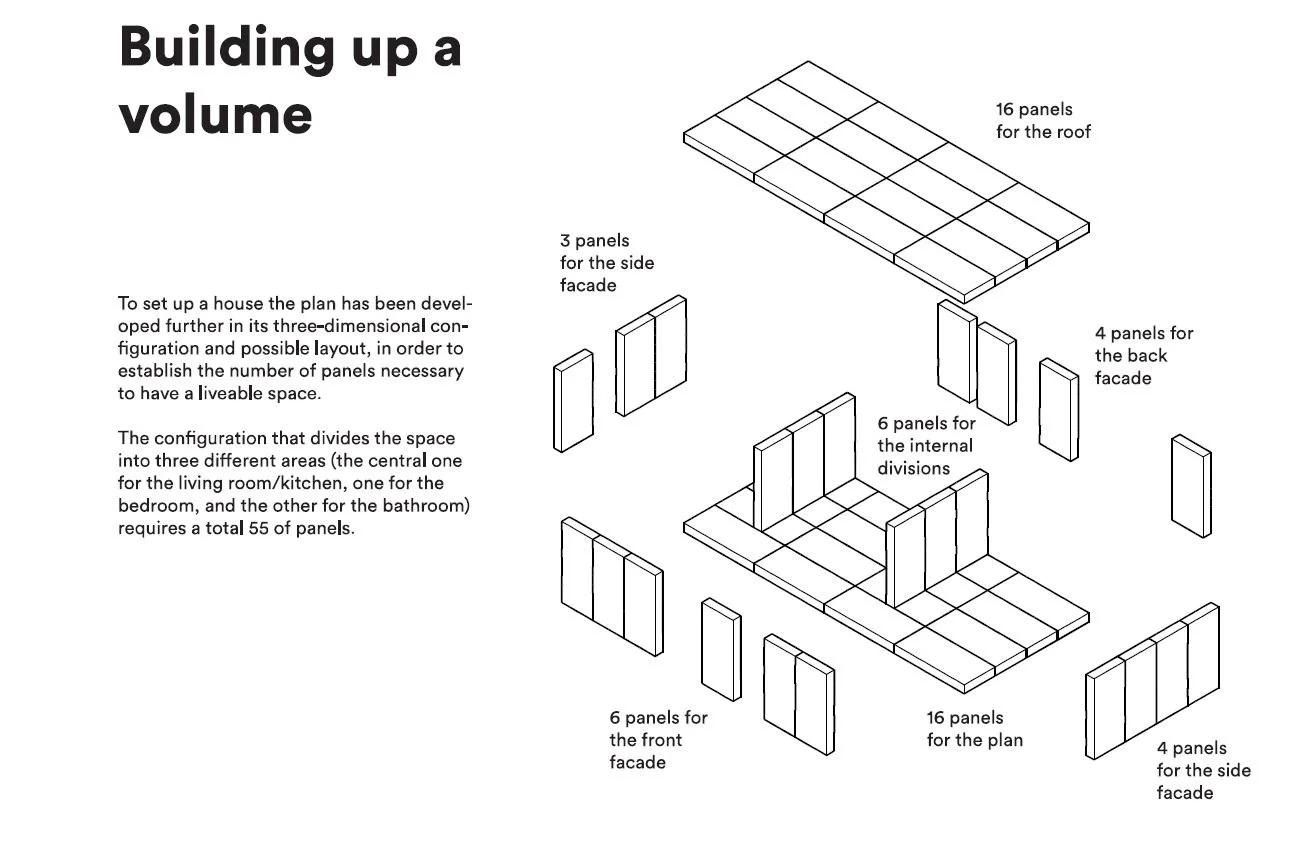 Building up a volume

To set up a house the plan has been developed further in its three-dimensional configuration and possible layout, in order to establish the number of panels necessary to have a liveable space.

The configuration that divides the space into three different areas (the central one for the living room/kitchen, one for the bedroom, and the other for the bathroom) requires a total 55 of panels.

16 panels for the roof

3 panels for the side facade

4 panels for the back facade

6 panels for the internal divisions

6 panels for the front facade

16 panels for the plan

4 panels for the side facade