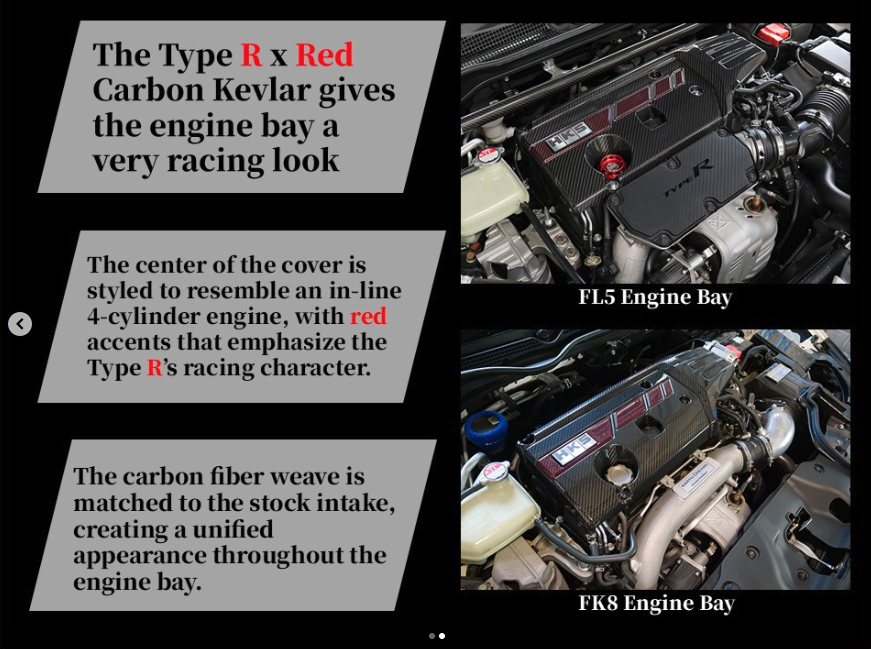 The Type R x Red Carbon Kevlar gives the engine bay a very racing look

The center of the cover is styled to resemble an in-line 4-cylinder engine, with red accents that emphasize the Type R's racing character.

The carbon fiber weave is matched to the stock intake, creating a unified appearance throughout the engine bay.

HKS

TYPE R

FL5 Engine Bay

HKS

FK8 Engine Bay