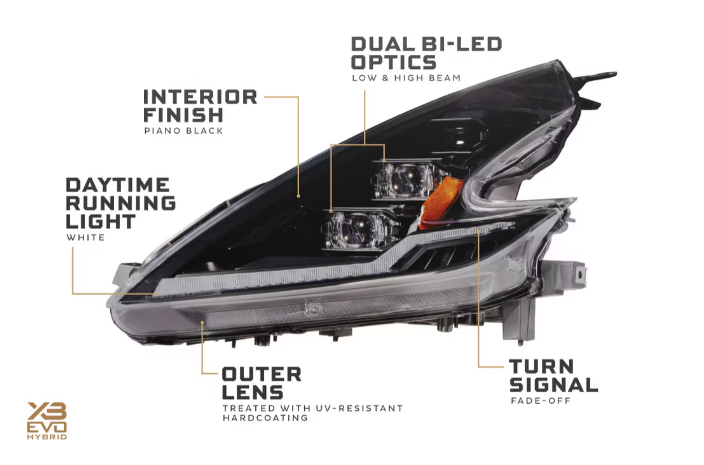 DUAL BI-LED OPTICS
LOW & HIGH BEAM

INTERIOR FINISH
PIANO BLACK

DAYTIME RUNNING LIGHT
WHITE

OUTER LENS
TREATED WITH UV-RESISTANT HARDCOATING

TURN SIGNAL
FADE-OFF

XB EVO HYBRID