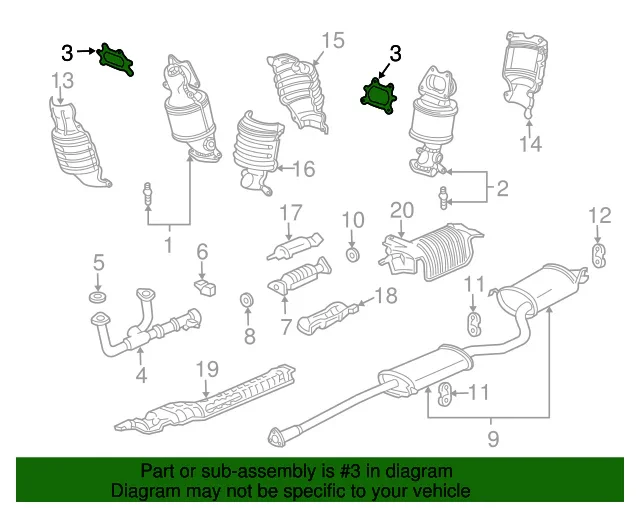 3
13
15
3
14
16
2
1
17
10
20
12
5
6
11
8
7
18
4
19
11
9

Part or sub-assembly is #3 in diagram
Diagram may not be specific to your vehicle