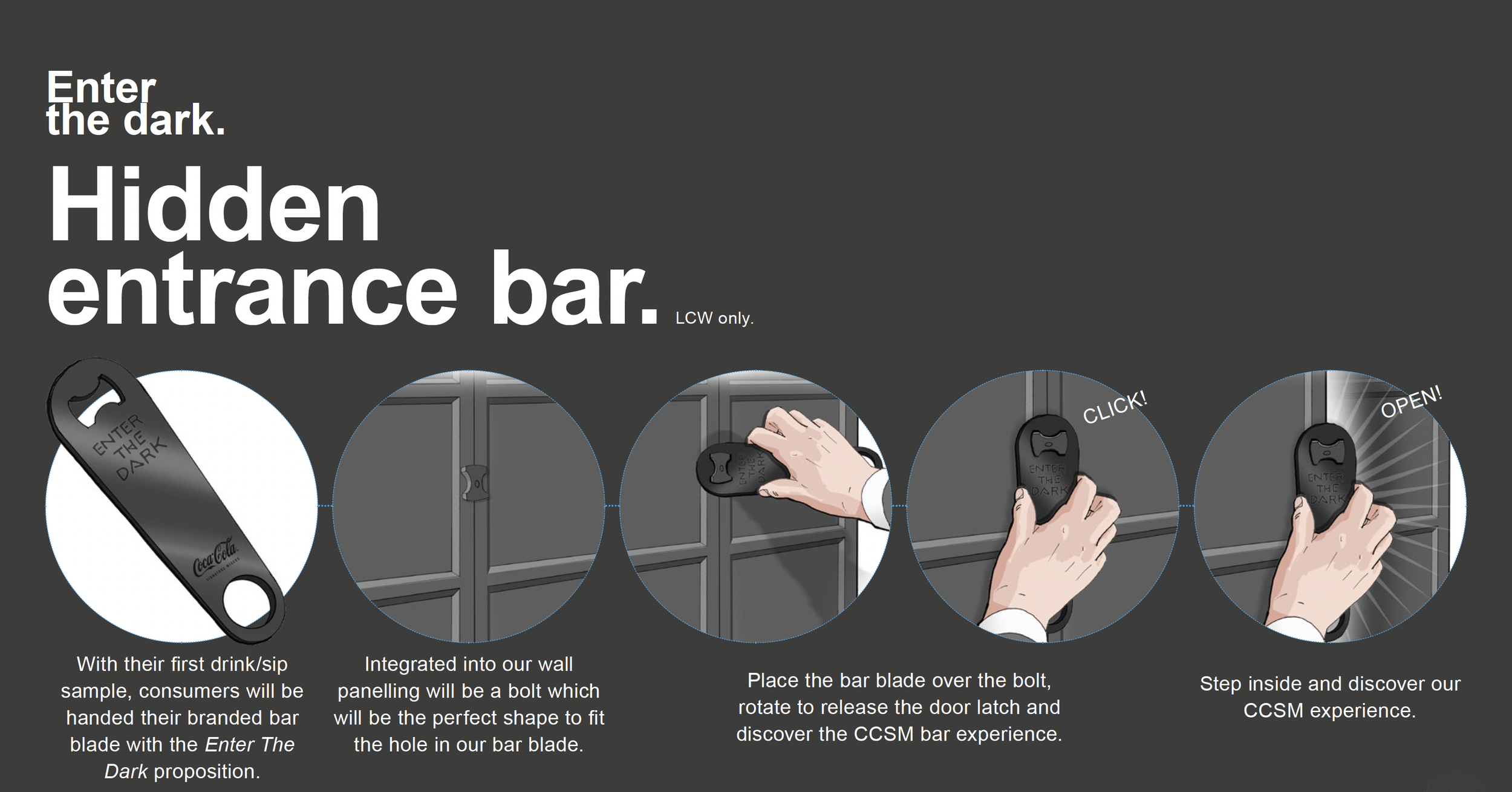 Enter the dark.

Hidden entrance bar. LCW only.

ENTER THE DARK

Coca-Cola

ENTER THE DARK

CLICK!

ENTER THE DARK

OPEN!

ENTER THE DARK

With their first drink/sip sample, consumers will be handed their branded bar blade with the Enter The Dark proposition.

Integrated into our wall panelling will be a bolt which will be the perfect shape to fit the hole in our bar blade.

Place the bar blade over the bolt, rotate to release the door latch and discover the CCSM bar experience.

Step inside and discover our CCSM experience.