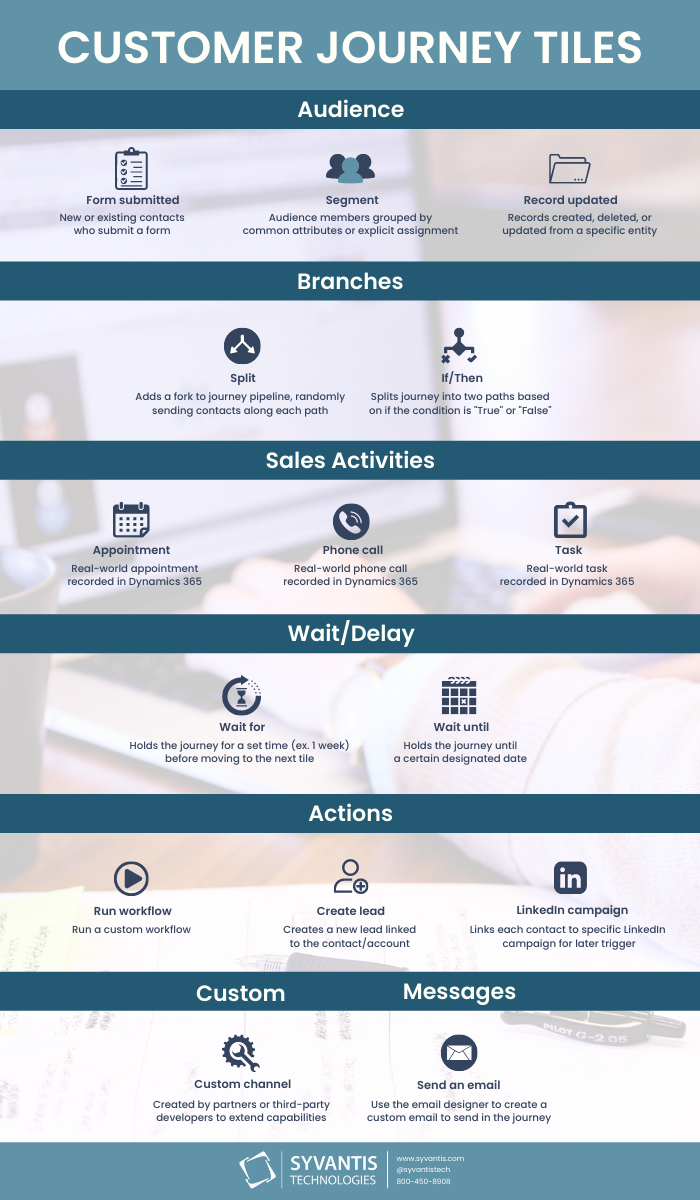 CUSTOMER JOURNEY TILES

Audience

Form submitted
New or existing contacts who submit a form

Segment
Audience members grouped by common attributes or explicit assignment

Record updated
Records created, deleted, or updated from a specific entity

Branches

Split
Adds a fork to journey pipeline, randomly sending contacts along each path

If/Then
Splits journey into two paths based on if the condition is "True" or "False"

Sales Activities

Appointment
Real-world appointment recorded in Dynamics 365

Phone call
Real-world phone call recorded in Dynamics 365

Task
Real-world task recorded in Dynamics 365

Wait/Delay

Wait for
Holds the journey for a set time (ex. 1 week) before moving to the next tile

Wait until
Holds the journey until a certain designated date

Actions

Run workflow
Run a custom workflow

Create lead
Creates a new lead linked to the contact/account

LinkedIn campaign
Links each contact to specific LinkedIn campaign for later trigger

Custom

Custom channel
Created by partners or third-party developers to extend capabilities

Messages

Send an email
Use the email designer to create a custom email to send in the journey

PILOT G-2 05

SYVANTIS TECHNOLOGIES
www.syvantis.com
@syvantistech
800-450-8908