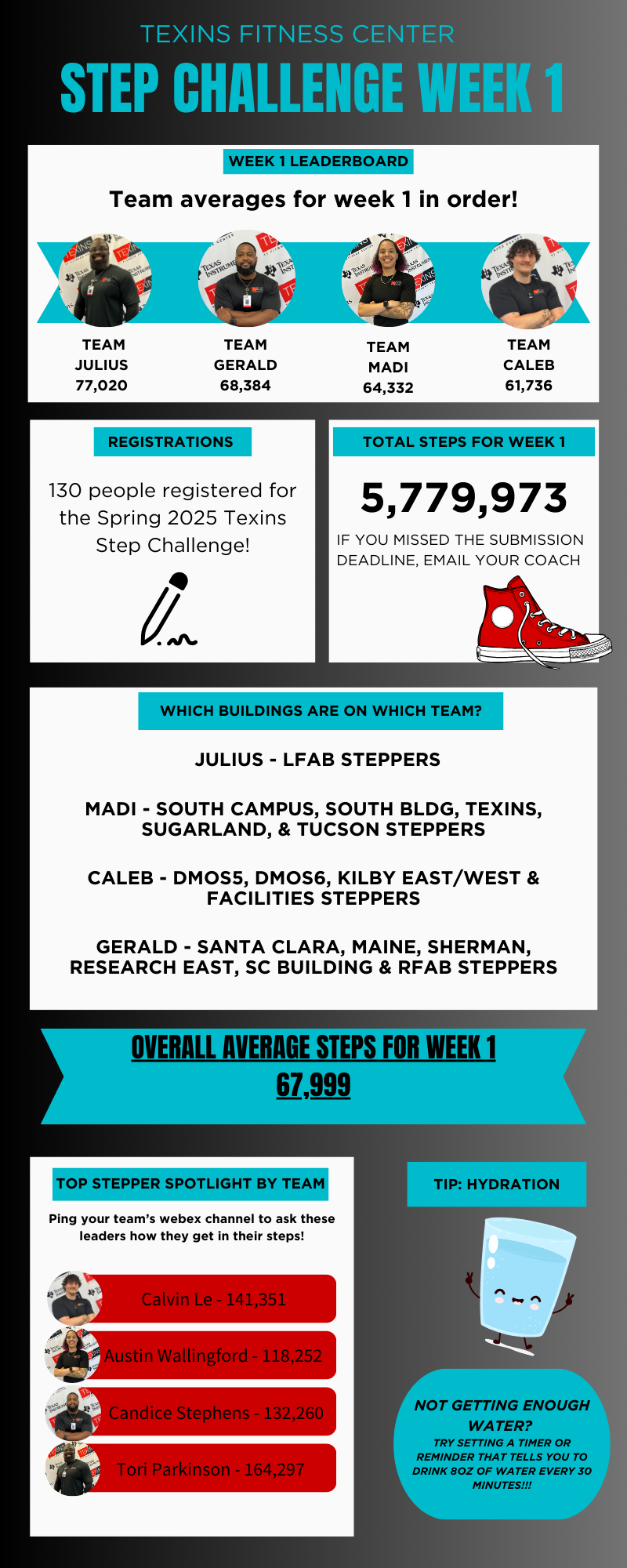 TEXINS FITNESS CENTER

STEP CHALLENGE WEEK 1

WEEK 1 LEADERBOARD

Team averages for week 1 in order!

TEAM JULIUS 77,020

TEAM GERALD 68,384

TEAM MADI 64,332

TEAM CALEB 61,736

REGISTRATIONS

130 people registered for the Spring 2025 Texins Step Challenge!

TOTAL STEPS FOR WEEK 1

5,779,973

IF YOU MISSED THE SUBMISSION DEADLINE, EMAIL YOUR COACH

WHICH BUILDINGS ARE ON WHICH TEAM?

JULIUS - LFAB STEPPERS

MADI - SOUTH CAMPUS, SOUTH BLDG, TEXINS, SUGARLAND, & TUCSON STEPPERS

CALEB - DMOS5, DMOS6, KILBY EAST/WEST & FACILITIES STEPPERS

GERALD - SANTA CLARA, MAINE, SHERMAN, RESEARCH EAST, SC BUILDING & RFAB STEPPERS

OVERALL AVERAGE STEPS FOR WEEK 1

67,999

TOP STEPPER SPOTLIGHT BY TEAM

Ping your team's webex channel to ask these leaders how they get in their steps!

Calvin Le - 141,351

Austin Wallingford - 118,252

Candice Stephens - 132,260

Tori Parkinson - 164,297

TIP: HYDRATION

NOT GETTING ENOUGH WATER?

TRY SETTING A TIMER OR REMINDER THAT TELLS YOU TO DRINK 8OZ OF WATER EVERY 30 MINUTES!!!