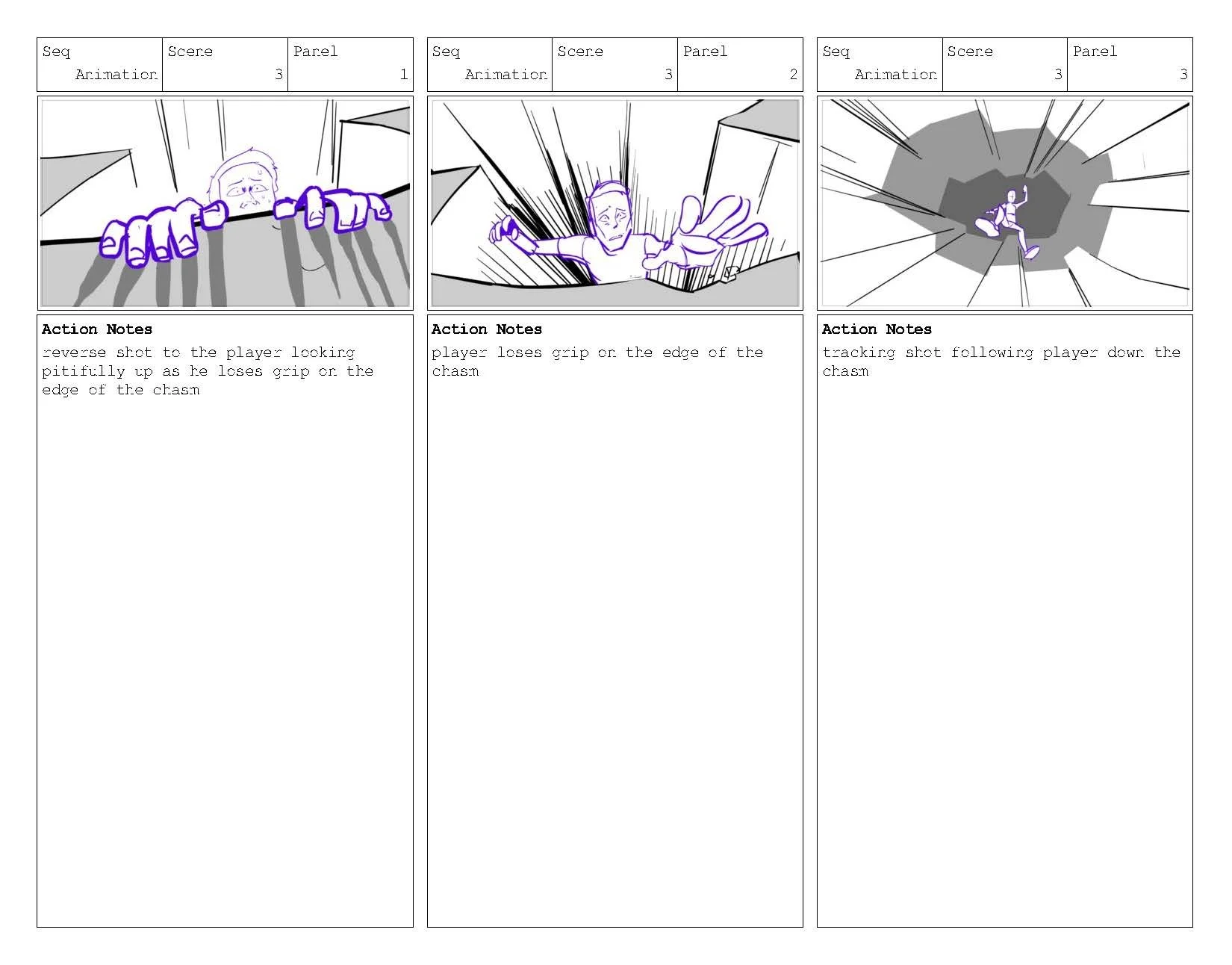 | Seq | Scene | Panel |
|---|---|---|
| Animation | 3 | 1 |

Action Notes
reverse shot to the player looking pitifully up as he loses grip on the edge of the chasm

| Seq | Scene | Panel |
|---|---|---|
| Animation | 3 | 2 |

Action Notes
player loses grip on the edge of the chasm

| Seq | Scene | Panel |
|---|---|---|
| Animation | 3 | 3 |

Action Notes
tracking shot following player down the chasm