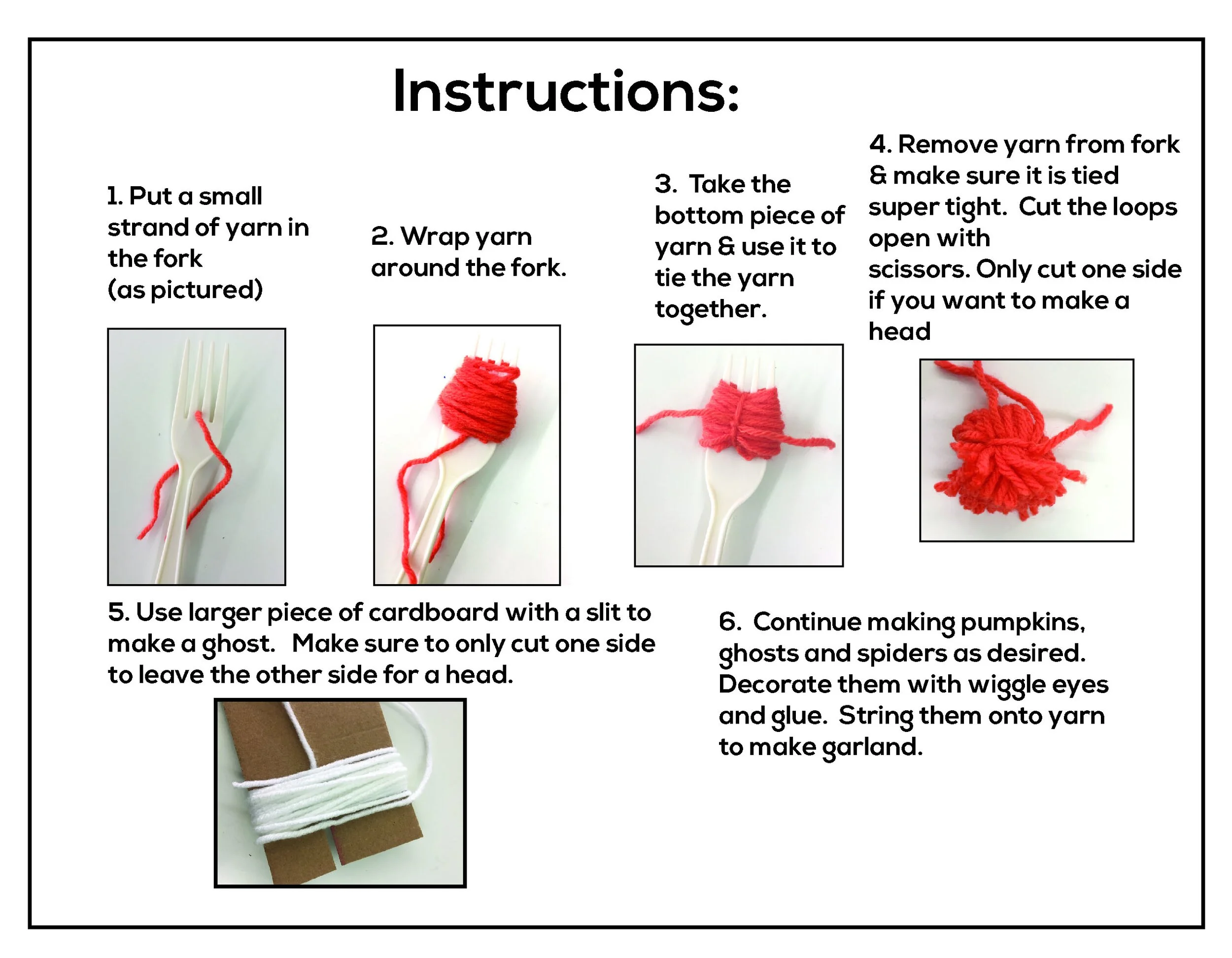 Instructions:

1. Put a small strand of yarn in the fork (as pictured)

2. Wrap yarn around the fork.

3. Take the bottom piece of yarn & use it to tie the yarn together.

4. Remove yarn from fork & make sure it is tied super tight. Cut the loops open with scissors. Only cut one side if you want to make a head

5. Use larger piece of cardboard with a slit to make a ghost. Make sure to only cut one side to leave the other side for a head.

6. Continue making pumpkins, ghosts and spiders as desired. Decorate them with wiggle eyes and glue. String them onto yarn to make garland.