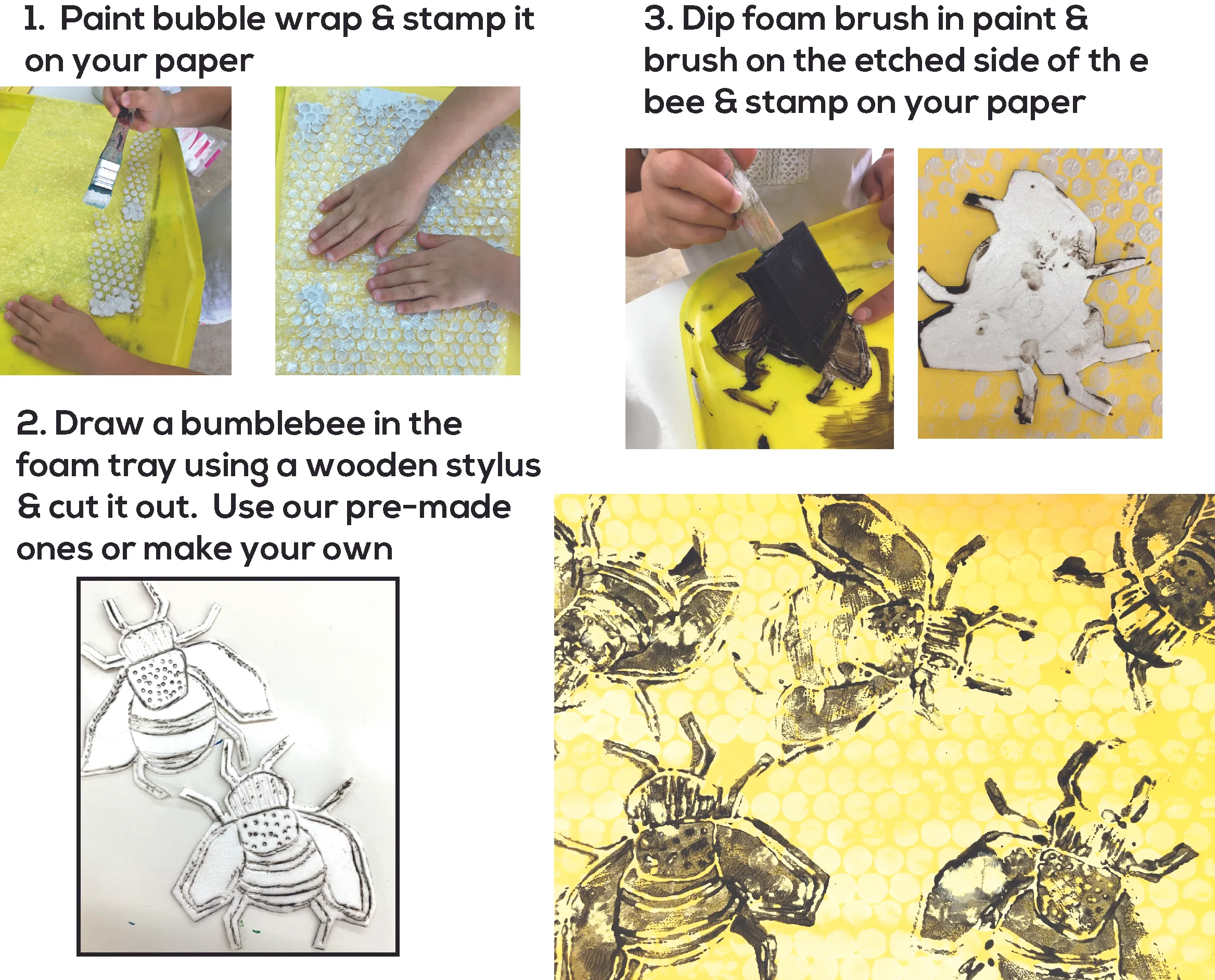 1. Paint bubble wrap & stamp it on your paper

2. Draw a bumblebee in the foam tray using a wooden stylus & cut it out. Use our pre-made ones or make your own

3. Dip foam brush in paint & brush on the etched side of th e bee & stamp on your paper