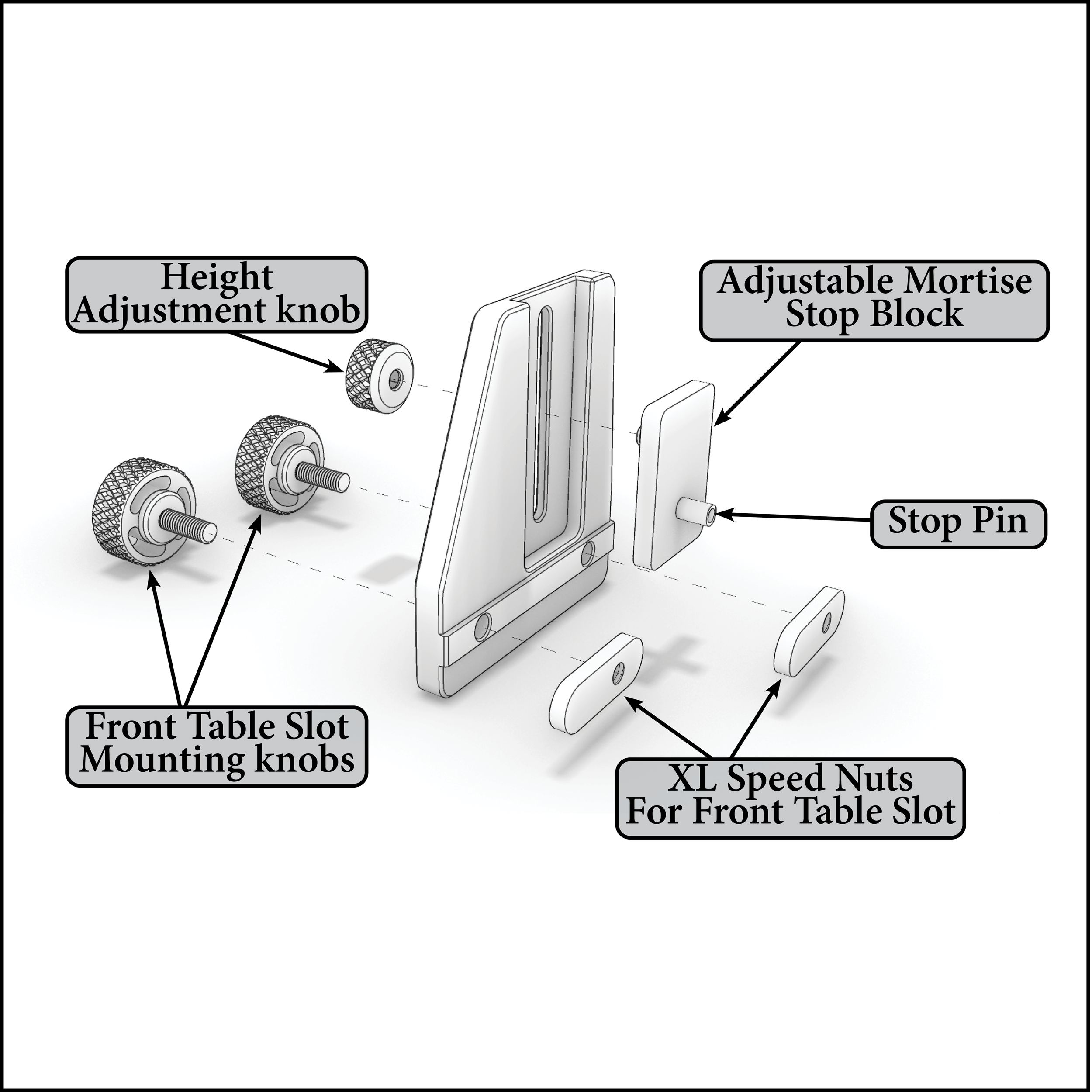 Height
Adjustment knob

Adjustable Mortise
Stop Block

Stop Pin

Front Table Slot
Mounting knobs

XL Speed Nuts
For Front Table Slot