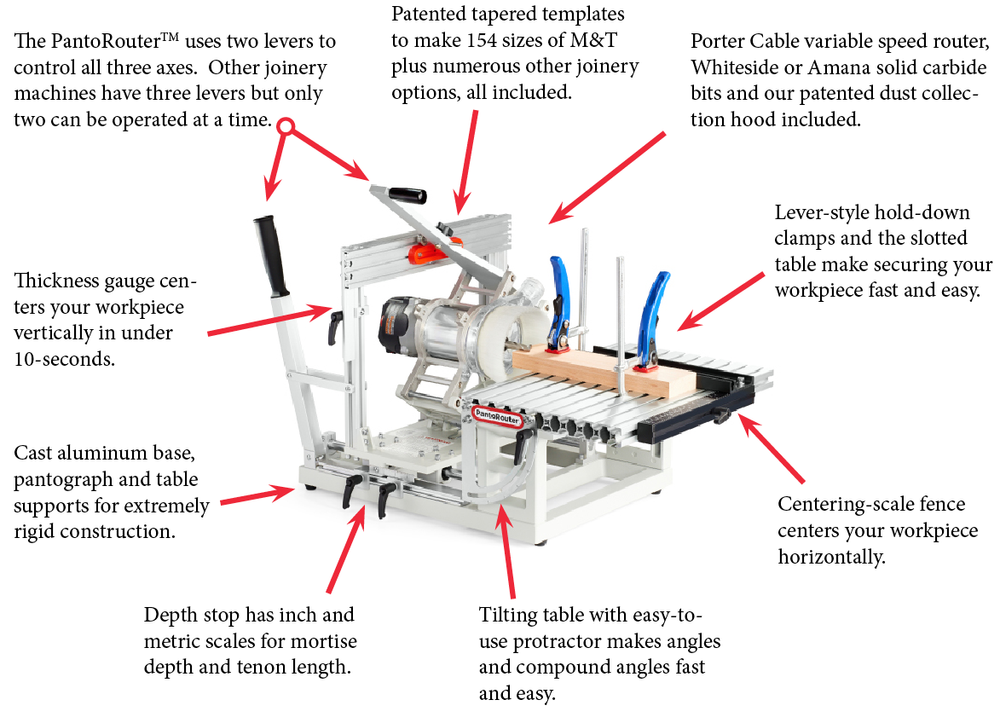 The PantoRouter™ uses two levers to control all three axes. Other joinery machines have three levers but only two can be operated at a time.

Patented tapered templates to make 154 sizes of M&T plus numerous other joinery options, all included.

Porter Cable variable speed router, Whiteside or Amana solid carbide bits and our patented dust collection hood included.

Lever-style hold-down clamps and the slotted table make securing your workpiece fast and easy.

Thickness gauge centers your workpiece vertically in under 10-seconds.

PantoRouter

Cast aluminum base, pantograph and table supports for extremely rigid construction.

Centering-scale fence centers your workpiece horizontally.

Depth stop has inch and metric scales for mortise depth and tenon length.

Tilting table with easy-to-use protractor makes angles and compound angles fast and easy.